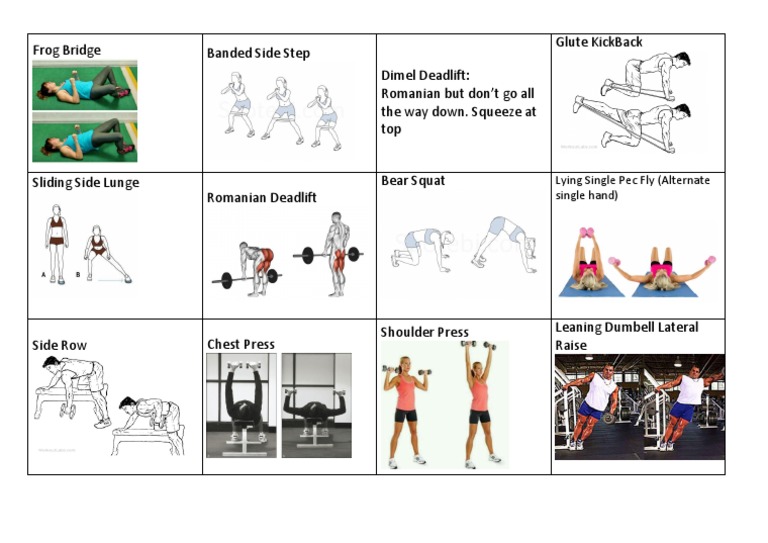 | Frog Bridge | Banded Side Step | Dimel Deadlift: Romanian but don't go all the way down. Squeeze at top | Glute KickBack |
|---|---|---|---|
| Sliding Side Lunge A B | Romanian Deadlift | Bear Squat | Lying Single Pec Fly (Alternate single hand) |
| Side Row | Chest Press | Shoulder Press | Leaning Dumbell Lateral Raise |