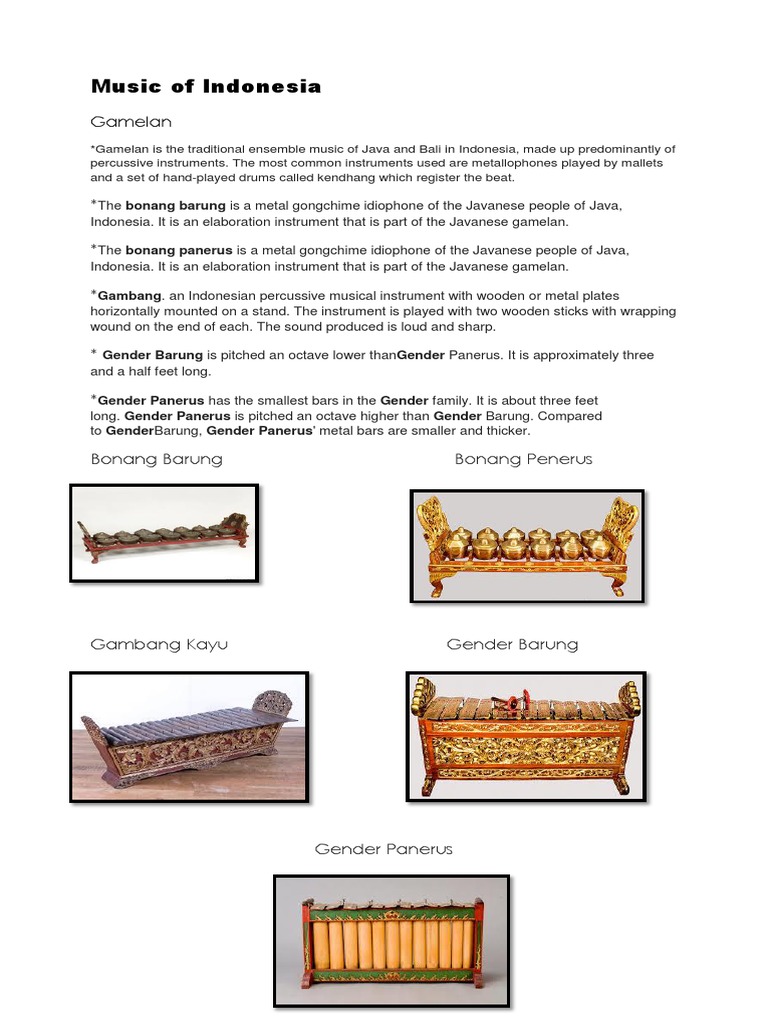 Music of Indonesia

Gamelan

*Gamelan is the traditional ensemble music of Java and Bali in Indonesia, made up predominantly of percussive instruments. The most common instruments used are metallophones played by mallets and a set of hand-played drums called kendhang which register the beat.

*The bonang barung is a metal gongchime idiophone of the Javanese people of Java, Indonesia. It is an elaboration instrument that is part of the Javanese gamelan.

*The bonang panerus is a metal gongchime idiophone of the Javanese people of Java, Indonesia. It is an elaboration instrument that is part of the Javanese gamelan.

*Gambang. an Indonesian percussive musical instrument with wooden or metal plates horizontally mounted on a stand. The instrument is played with two wooden sticks with wrapping wound on the end of each. The sound produced is loud and sharp.

* Gender Barung is pitched an octave lower thanGender Panerus. It is approximately three and a half feet long.

*Gender Panerus has the smallest bars in the Gender family. It is about three feet long. Gender Panerus is pitched an octave higher than Gender Barung. Compared to GenderBarung, Gender Panerus' metal bars are smaller and thicker.

Bonang Barung

Bonang Penerus

Gambang Kayu

Gender Barung

Gender Panerus