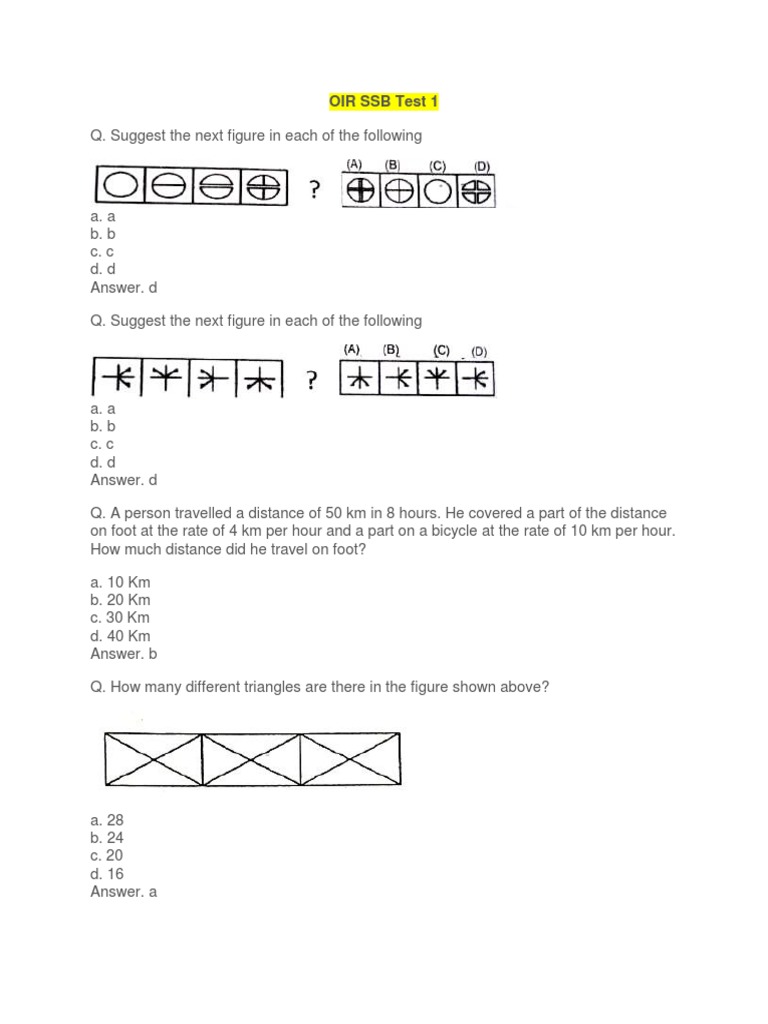 OIR SSB Test 1

Q. Suggest the next figure in each of the following

? (A) (B) (C) (D)

a. a
b. b
c. c
d. d
Answer. d

Q. Suggest the next figure in each of the following

? (A) (B) (C) (D)

a. a
b. b
c. c
d. d
Answer. d

Q. A person travelled a distance of 50 km in 8 hours. He covered a part of the distance on foot at the rate of 4 km per hour and a part on a bicycle at the rate of 10 km per hour. How much distance did he travel on foot?

a. 10 Km
b. 20 Km
c. 30 Km
d. 40 Km
Answer. b

Q. How many different triangles are there in the figure shown above?

a. 28
b. 24
c. 20
d. 16
Answer. a