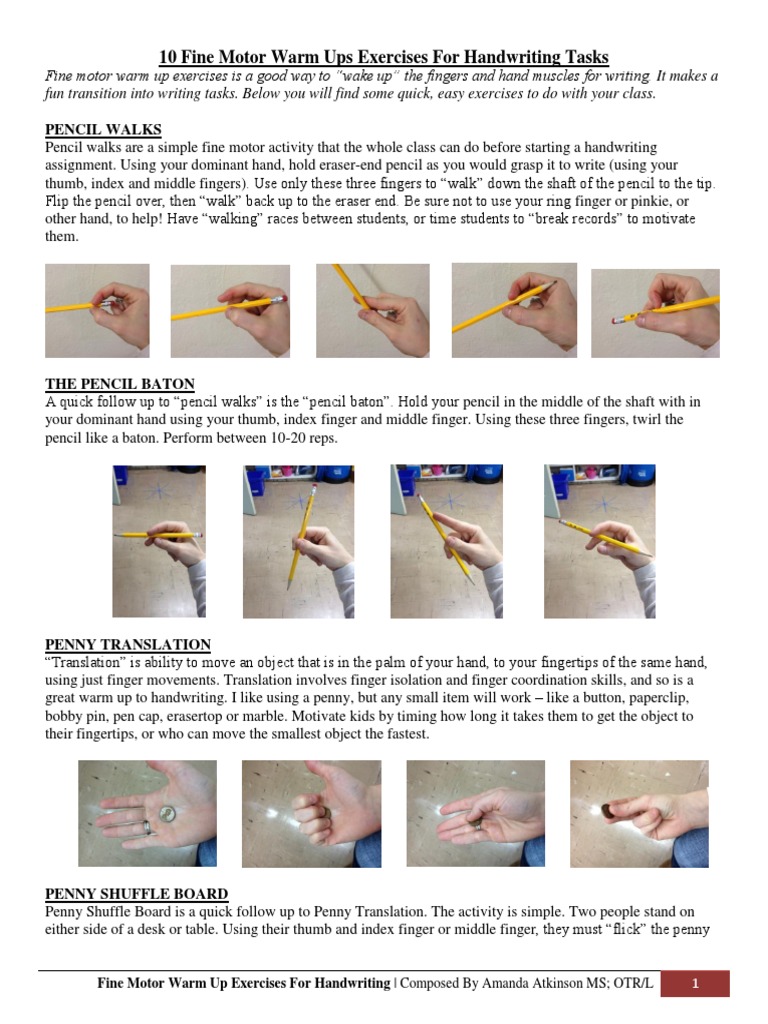 10 Fine Motor Warm Ups Exercises For Handwriting Tasks

Fine motor warm up exercises is a good way to "wake up" the fingers and hand muscles for writing. It makes a fun transition into writing tasks. Below you will find some quick, easy exercises to do with your class.

PENCIL WALKS

Pencil walks are a simple fine motor activity that the whole class can do before starting a handwriting assignment. Using your dominant hand, hold eraser-end pencil as you would grasp it to write (using your thumb, index and middle fingers). Use only these three fingers to "walk" down the shaft of the pencil to the tip. Flip the pencil over, then "walk" back up to the eraser end. Be sure not to use your ring finger or pinkie, or other hand, to help! Have "walking" races between students, or time students to "break records" to motivate them.

THE PENCIL BATON

A quick follow up to "pencil walks" is the "pencil baton". Hold your pencil in the middle of the shaft with in your dominant hand using your thumb, index finger and middle finger. Using these three fingers, twirl the pencil like a baton. Perform between 10-20 reps.

PENNY TRANSLATION

"Translation" is ability to move an object that is in the palm of your hand, to your fingertips of the same hand, using just finger movements. Translation involves finger isolation and finger coordination skills, and so is a great warm up to handwriting. I like using a penny, but any small item will work – like a button, paperclip, bobby pin, pen cap, erasertop or marble. Motivate kids by timing how long it takes them to get the object to their fingertips, or who can move the smallest object the fastest.

PENNY SHUFFLE BOARD

Penny Shuffle Board is a quick follow up to Penny Translation. The activity is simple. Two people stand on either side of a desk or table. Using their thumb and index finger or middle finger, they must "flick" the penny

Fine Motor Warm Up Exercises For Handwriting | Composed By Amanda Atkinson MS; OTR/L 1