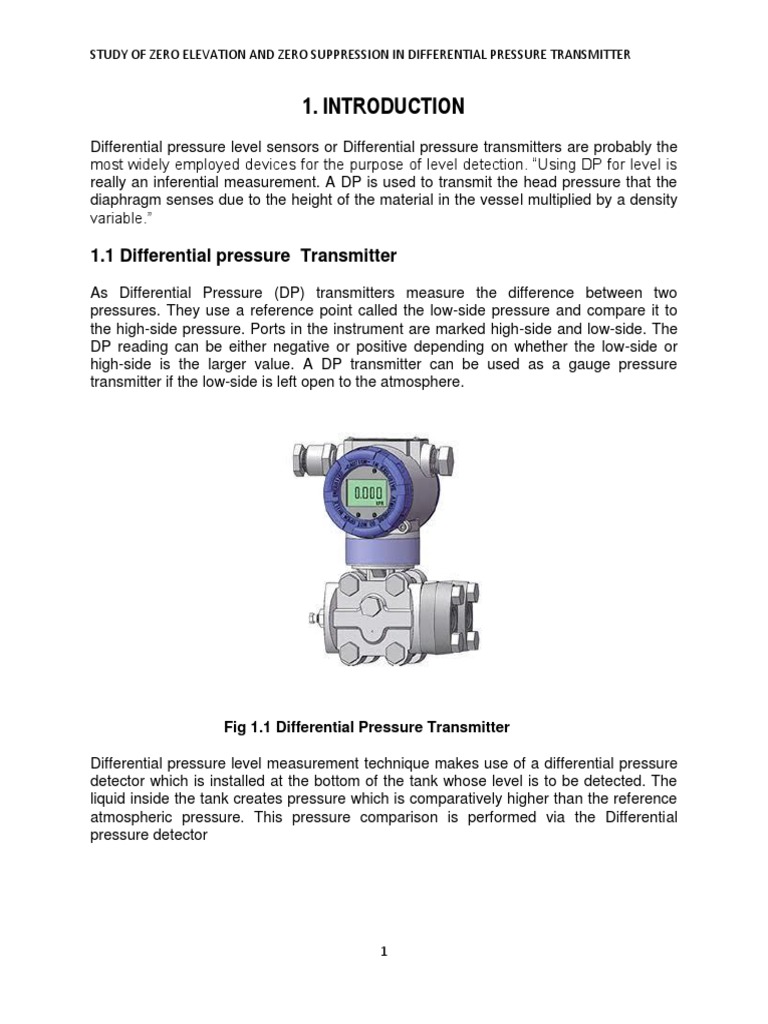 STUDY OF ZERO ELEVATION AND ZERO SUPPRESSION IN DIFFERENTIAL PRESSURE TRANSMITTER

1. INTRODUCTION

Differential pressure level sensors or Differential pressure transmitters are probably the most widely employed devices for the purpose of level detection. "Using DP for level is really an inferential measurement. A DP is used to transmit the head pressure that the diaphragm senses due to the height of the material in the vessel multiplied by a density variable."

1.1 Differential pressure Transmitter

As Differential Pressure (DP) transmitters measure the difference between two pressures. They use a reference point called the low-side pressure and compare it to the high-side pressure. Ports in the instrument are marked high-side and low-side. The DP reading can be either negative or positive depending on whether the low-side or high-side is the larger value. A DP transmitter can be used as a gauge pressure transmitter if the low-side is left open to the atmosphere.

0.000

Fig 1.1 Differential Pressure Transmitter

Differential pressure level measurement technique makes use of a differential pressure detector which is installed at the bottom of the tank whose level is to be detected. The liquid inside the tank creates pressure which is comparatively higher than the reference atmospheric pressure. This pressure comparison is performed via the Differential pressure detector

1