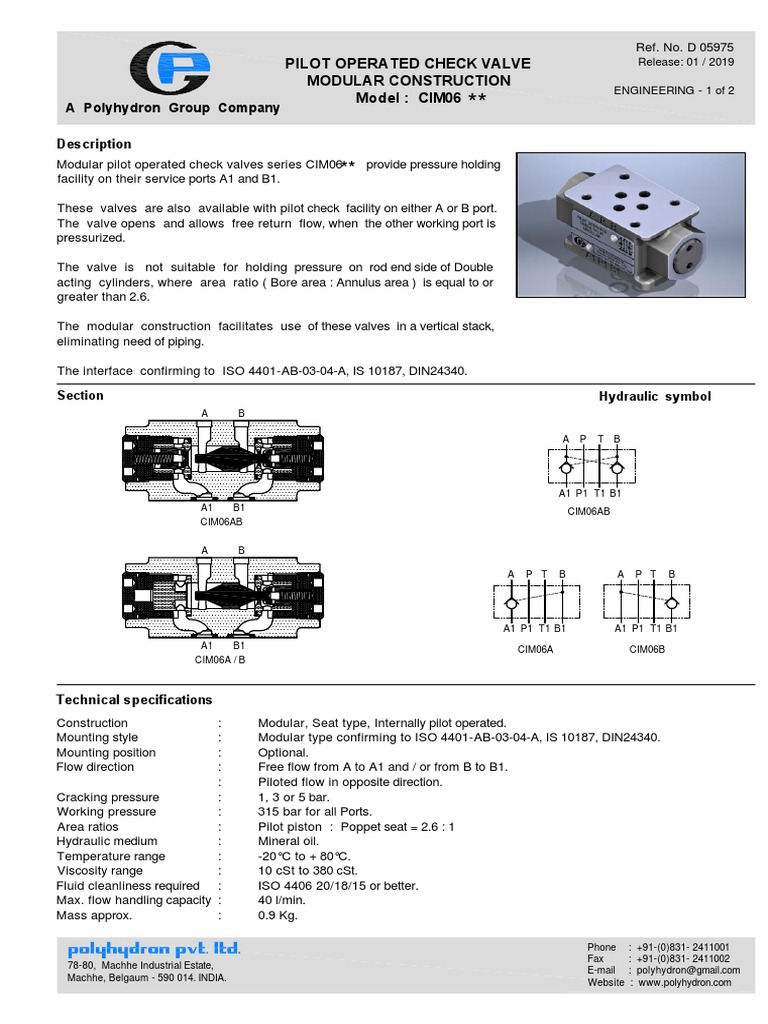 A Polyhydron Group Company

PILOT OPERATED CHECK VALVE
MODULAR CONSTRUCTION
Model : CIM06 **

Ref. No. D 05975
Release: 01 / 2019

ENGINEERING - 1 of 2

Description

Modular pilot operated check valves series CIM06** provide pressure holding facility on their service ports A1 and B1.

These valves are also available with pilot check facility on either A or B port. The valve opens and allows free return flow, when the other working port is pressurized.

The valve is not suitable for holding pressure on rod end side of Double acting cylinders, where area ratio ( Bore area : Annulus area ) is equal to or greater than 2.6.

The modular construction facilitates use of these valves in a vertical stack, eliminating need of piping.

The interface confirming to ISO 4401-AB-03-04-A, IS 10187, DIN24340.

Section

A B
A1 B1
CIM06AB

A B
A1 B1
CIM06A / B

Hydraulic symbol

A P T B
A1 P1 T1 B1
CIM06AB

A P T B
A1 P1 T1 B1
CIM06A

A P T B
A1 P1 T1 B1
CIM06B

Technical specifications

| | | |
|---|---|---|
| Construction | : | Modular, Seat type, Internally pilot operated. |
| Mounting style | : | Modular type confirming to ISO 4401-AB-03-04-A, IS 10187, DIN24340. |
| Mounting position | : | Optional. |
| Flow direction | : | Free flow from A to A1 and / or from B to B1. |
| | : | Piloted flow in opposite direction. |
| Cracking pressure | : | 1, 3 or 5 bar. |
| Working pressure | : | 315 bar for all Ports. |
| Area ratios | : | Pilot piston : Poppet seat = 2.6 : 1 |
| Hydraulic medium | : | Mineral oil. |
| Temperature range | : | -20°C to + 80°C. |
| Viscosity range | : | 10 cSt to 380 cSt. |
| Fluid cleanliness required | : | ISO 4406 20/18/15 or better. |
| Max. flow handling capacity | : | 40 l/min. |
| Mass approx. | : | 0.9 Kg. |

polyhydron pvt. ltd.
78-80, Machhe Industrial Estate,
Machhe, Belgaum - 590 014. INDIA.

Phone : +91-(0)831- 2411001
Fax : +91-(0)831- 2411002
E-mail : polyhydron@gmail.com
Website : www.polyhydron.com