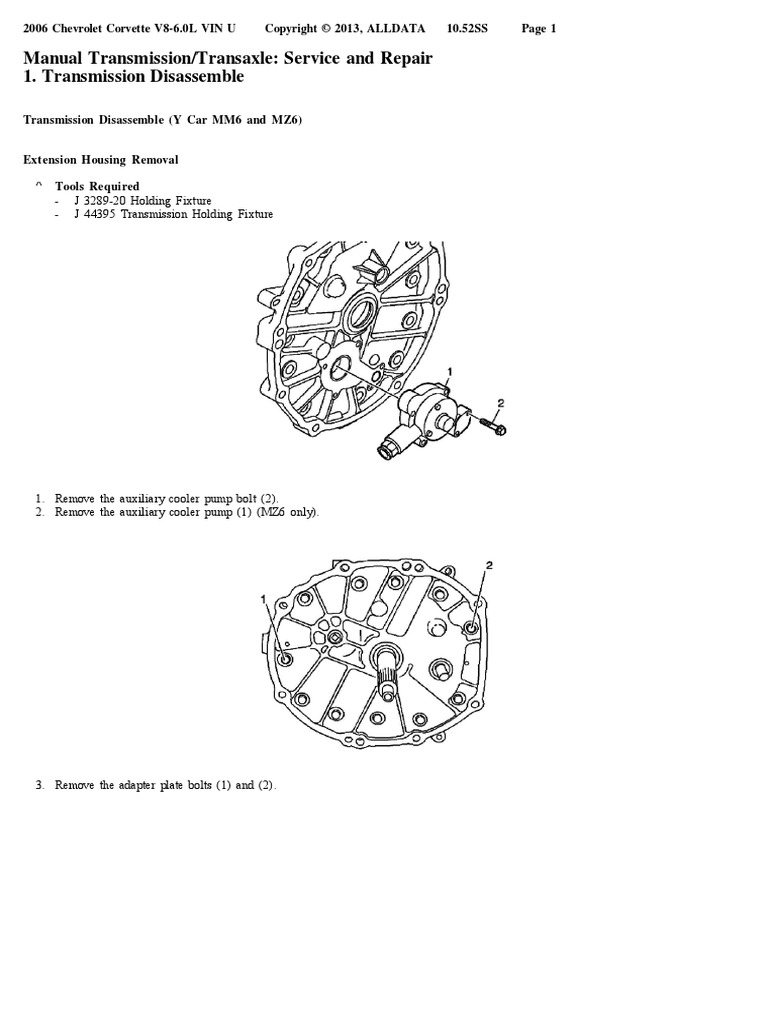 2006 Chevrolet Corvette V8-6.0L VIN U Copyright © 2013, ALLDATA 10.52SS Page 1

Manual Transmission/Transaxle: Service and Repair
1. Transmission Disassemble

Transmission Disassemble (Y Car MM6 and MZ6)

Extension Housing Removal

^ Tools Required
- J 3289-20 Holding Fixture
- J 44395 Transmission Holding Fixture

1

2

1. Remove the auxiliary cooler pump bolt (2).
2. Remove the auxiliary cooler pump (1) (MZ6 only).

1

2

3. Remove the adapter plate bolts (1) and (2).