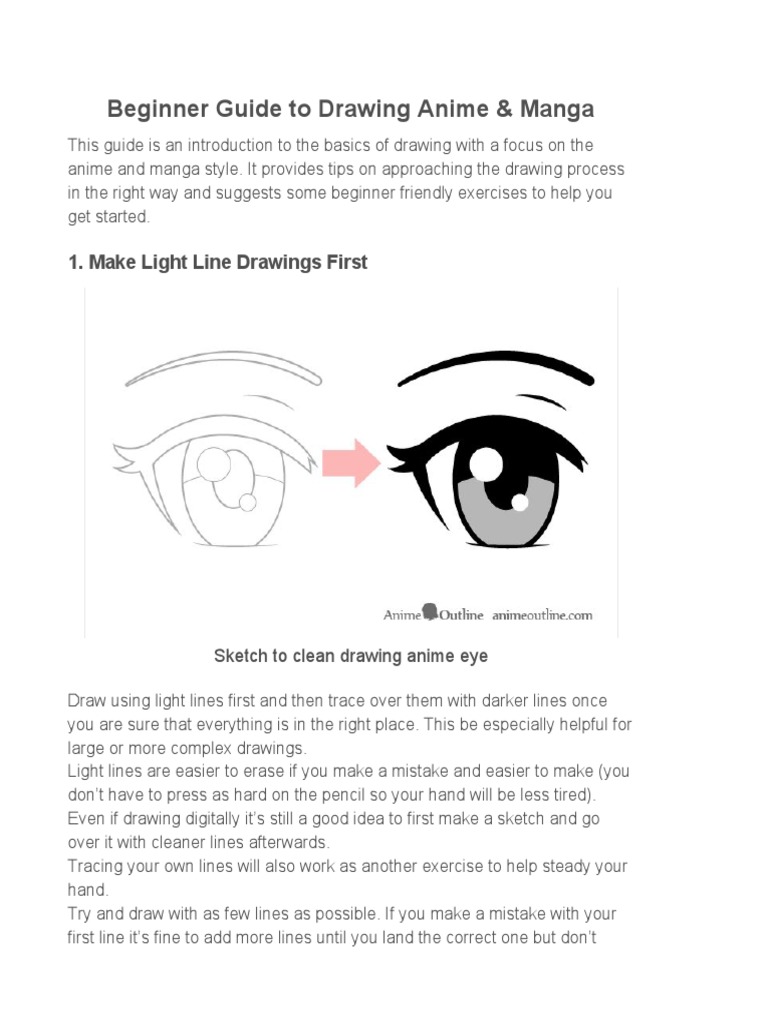 Beginner Guide to Drawing Anime & Manga

This guide is an introduction to the basics of drawing with a focus on the anime and manga style. It provides tips on approaching the drawing process in the right way and suggests some beginner friendly exercises to help you get started.

1. Make Light Line Drawings First

Anime Outline animeoutline.com

Sketch to clean drawing anime eye

Draw using light lines first and then trace over them with darker lines once you are sure that everything is in the right place. This be especially helpful for large or more complex drawings.
Light lines are easier to erase if you make a mistake and easier to make (you don't have to press as hard on the pencil so your hand will be less tired).
Even if drawing digitally it's still a good idea to first make a sketch and go over it with cleaner lines afterwards.
Tracing your own lines will also work as another exercise to help steady your hand.
Try and draw with as few lines as possible. If you make a mistake with your first line it's fine to add more lines until you land the correct one but don't