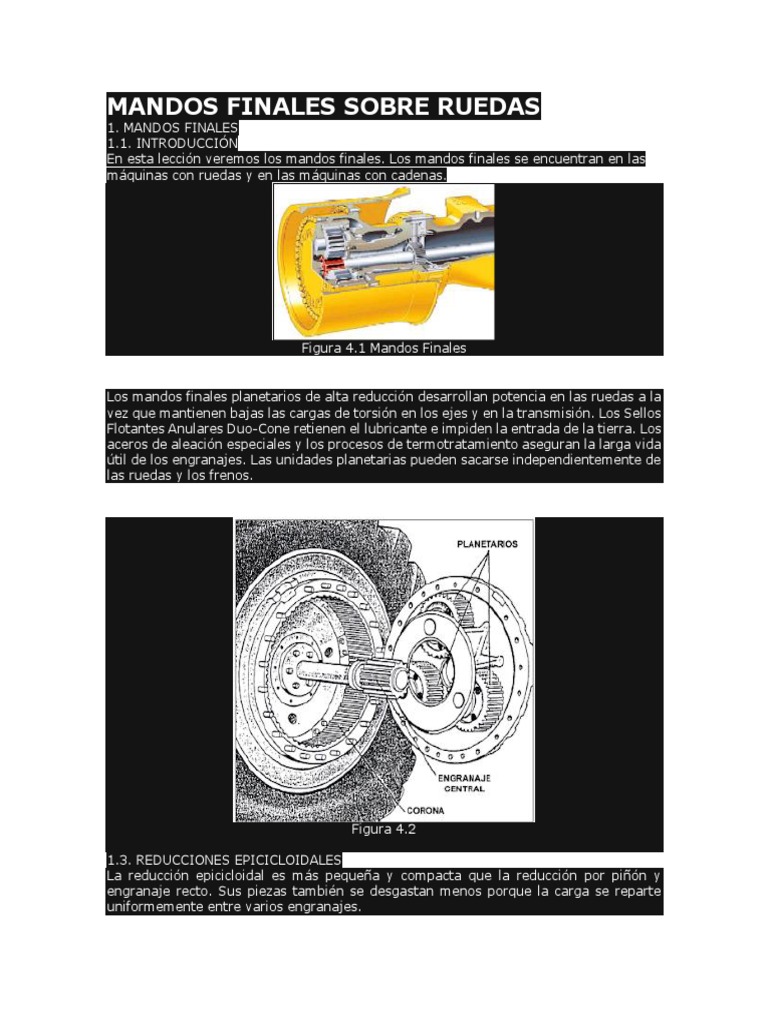 MANDOS FINALES SOBRE RUEDAS

1. MANDOS FINALES
1.1. INTRODUCCIÓN
En esta lección veremos los mandos finales. Los mandos finales se encuentran en las máquinas con ruedas y en las máquinas con cadenas.

Figura 4.1 Mandos Finales

Los mandos finales planetarios de alta reducción desarrollan potencia en las ruedas a la vez que mantienen bajas las cargas de torsión en los ejes y en la transmisión. Los Sellos Flotantes Anulares Duo-Cone retienen el lubricante e impiden la entrada de la tierra. Los aceros de aleación especiales y los procesos de termotratamiento aseguran la larga vida útil de los engranajes. Las unidades planetarias pueden sacarse independientemente de las ruedas y los frenos.

PLANETARIOS
ENGRANAJE CENTRAL
CORONA

Figura 4.2

1.3. REDUCCIONES EPICICLOIDALES
La reducción epicicloidal es más pequeña y compacta que la reducción por piñón y engranaje recto. Sus piezas también se desgastan menos porque la carga se reparte uniformemente entre varios engranajes.