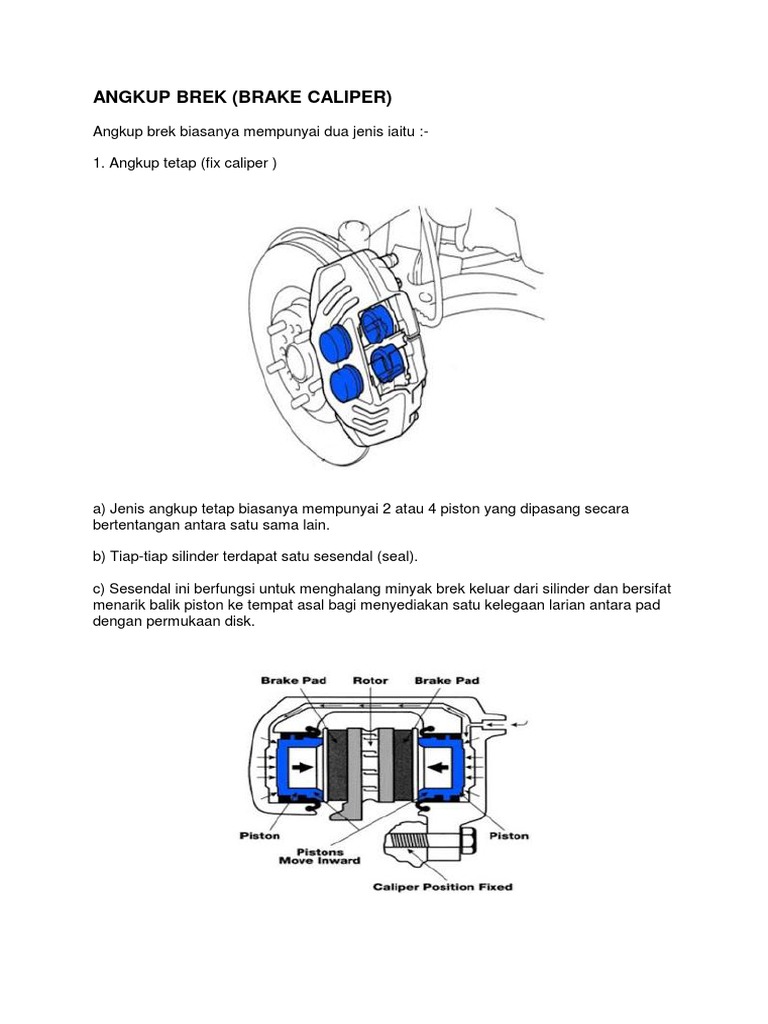 ANGKUP BREK (BRAKE CALIPER)

Angkup brek biasanya mempunyai dua jenis iaitu :-

1. Angkup tetap (fix caliper )

a) Jenis angkup tetap biasanya mempunyai 2 atau 4 piston yang dipasang secara bertentangan antara satu sama lain.

b) Tiap-tiap silinder terdapat satu sesendal (seal).

c) Sesendal ini berfungsi untuk menghalang minyak brek keluar dari silinder dan bersifat menarik balik piston ke tempat asal bagi menyediakan satu kelegaan larian antara pad dengan permukaan disk.

Brake Pad
Rotor
Brake Pad
Piston
Pistons Move Inward
Piston
Caliper Position Fixed