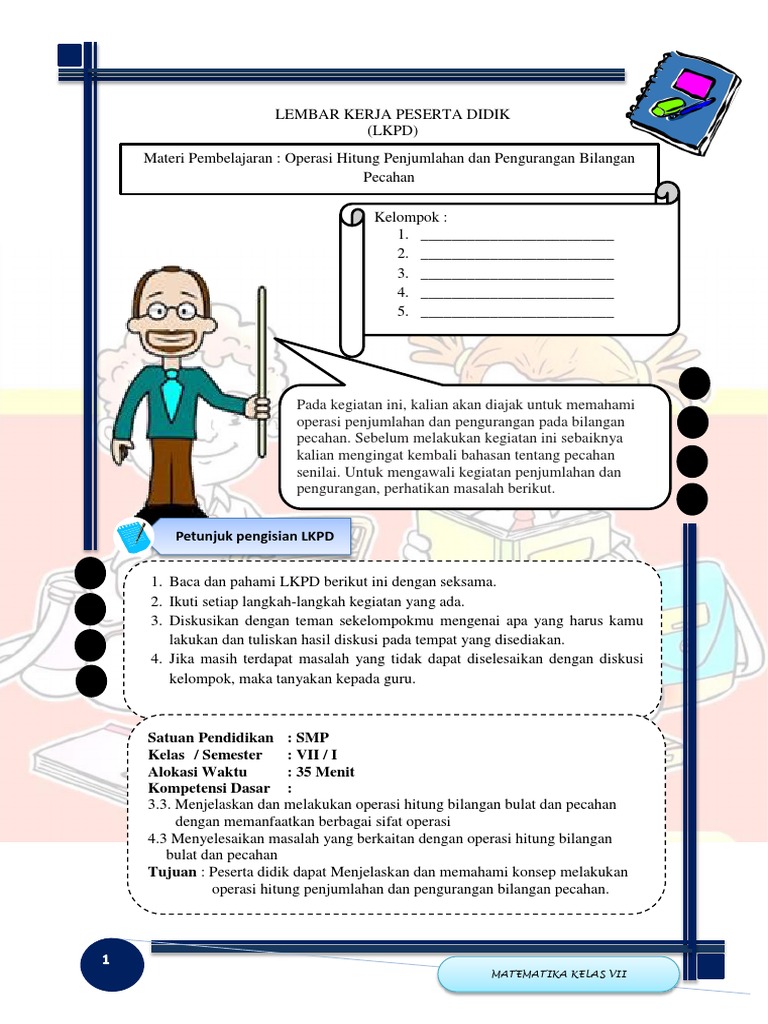 LEMBAR KERJA PESERTA DIDIK
(LKPD)

Materi Pembelajaran : Operasi Hitung Penjumlahan dan Pengurangan Bilangan Pecahan

Kelompok :
1. ___________________________
2. ___________________________
3. ___________________________
4. ___________________________
5. ___________________________

Pada kegiatan ini, kalian akan diajak untuk memahami operasi penjumlahan dan pengurangan pada bilangan pecahan. Sebelum melakukan kegiatan ini sebaiknya kalian mengingat kembali bahasan tentang pecahan senilai. Untuk mengawali kegiatan penjumlahan dan pengurangan, perhatikan masalah berikut.

Petunjuk pengisian LKPD

1. Baca dan pahami LKPD berikut ini dengan seksama.
2. Ikuti setiap langkah-langkah kegiatan yang ada.
3. Diskusikan dengan teman sekelompokmu mengenai apa yang harus kamu lakukan dan tuliskan hasil diskusi pada tempat yang disediakan.
4. Jika masih terdapat masalah yang tidak dapat diselesaikan dengan diskusi kelompok, maka tanyakan kepada guru.

Satuan Pendidikan : SMP
Kelas / Semester : VII / I
Alokasi Waktu : 35 Menit
Kompetensi Dasar :
3.3. Menjelaskan dan melakukan operasi hitung bilangan bulat dan pecahan dengan memanfaatkan berbagai sifat operasi
4.3 Menyelesaikan masalah yang berkaitan dengan operasi hitung bilangan bulat dan pecahan
Tujuan : Peserta didik dapat Menjelaskan dan memahami konsep melakukan operasi hitung penjumlahan dan pengurangan bilangan pecahan.

1

MATEMATIKA KELAS VII