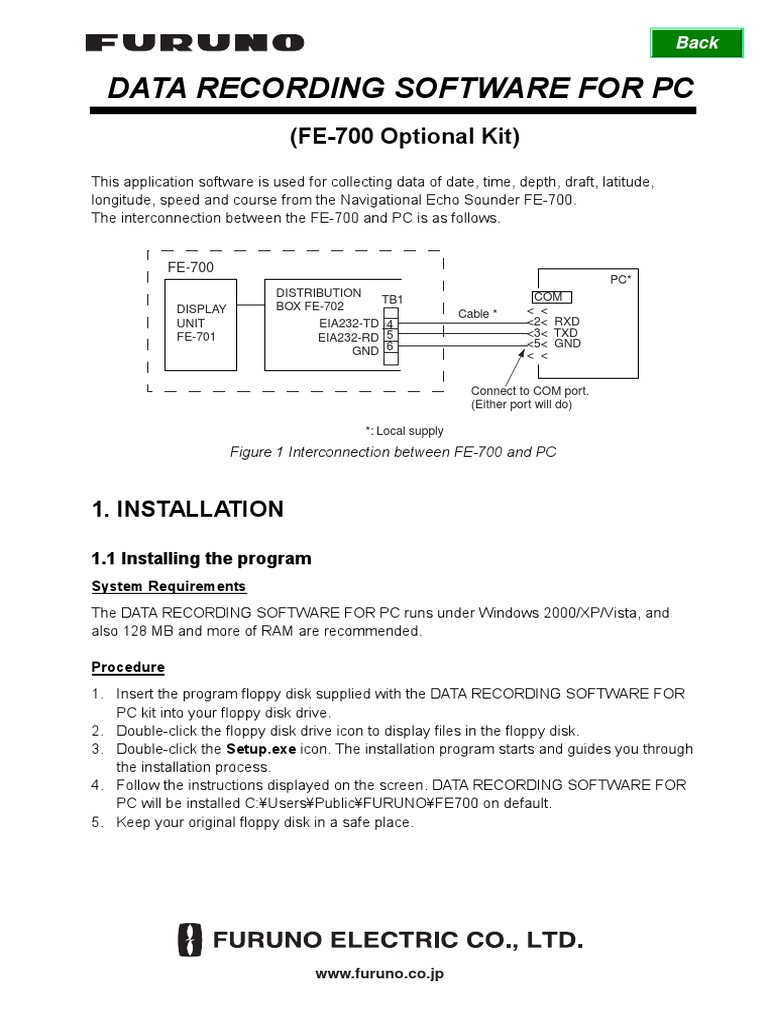 FURUNO

Back

DATA RECORDING SOFTWARE FOR PC

(FE-700 Optional Kit)

This application software is used for collecting data of date, time, depth, draft, latitude, longitude, speed and course from the Navigational Echo Sounder FE-700.
The interconnection between the FE-700 and PC is as follows.

FE-700
DISPLAY UNIT FE-701
DISTRIBUTION BOX FE-702
TB1
EIA232-TD 4
EIA232-RD 5
GND 6
Cable *
PC*
COM
< <
<2< RXD
<3< TXD
<5< GND
< <
Connect to COM port.
(Either port will do)

*: Local supply

Figure 1 Interconnection between FE-700 and PC

1. INSTALLATION

1.1 Installing the program

System Requirements

The DATA RECORDING SOFTWARE FOR PC runs under Windows 2000/XP/Vista, and also 128 MB and more of RAM are recommended.

Procedure

1. Insert the program floppy disk supplied with the DATA RECORDING SOFTWARE FOR PC kit into your floppy disk drive.
2. Double-click the floppy disk drive icon to display files in the floppy disk.
3. Double-click the Setup.exe icon. The installation program starts and guides you through the installation process.
4. Follow the instructions displayed on the screen. DATA RECORDING SOFTWARE FOR PC will be installed C:¥Users¥Public¥FURUNO¥FE700 on default.
5. Keep your original floppy disk in a safe place.

FURUNO ELECTRIC CO., LTD.

www.furuno.co.jp