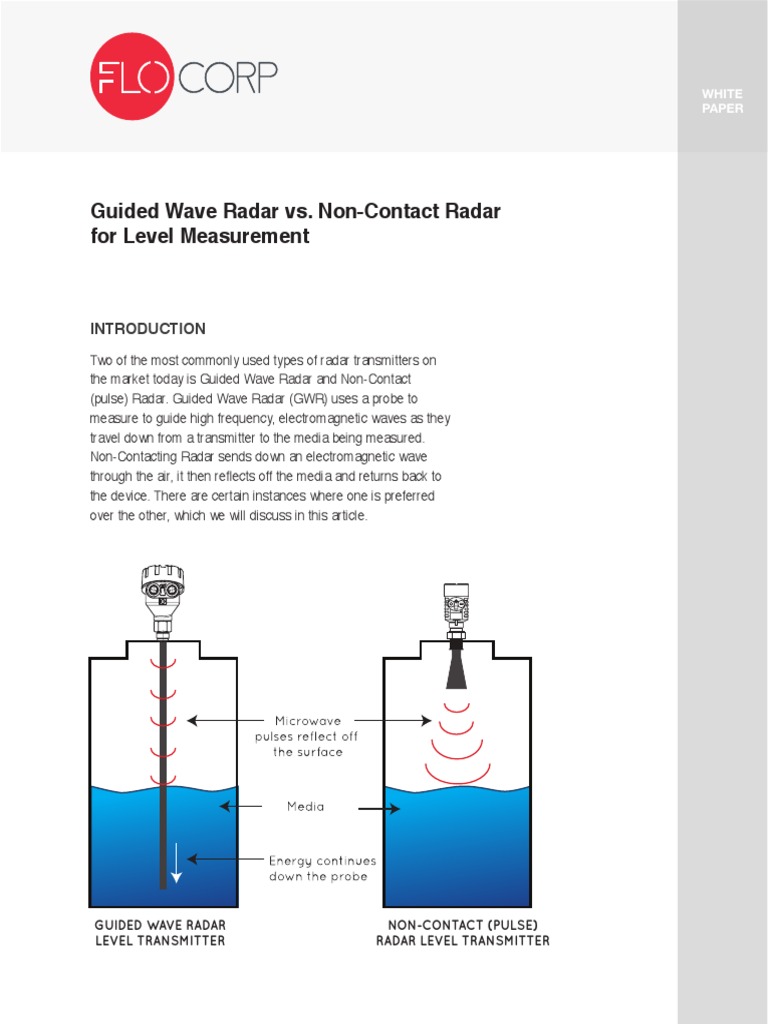 FLO CORP

WHITE PAPER

Guided Wave Radar vs. Non-Contact Radar for Level Measurement

INTRODUCTION

Two of the most commonly used types of radar transmitters on the market today is Guided Wave Radar and Non-Contact (pulse) Radar. Guided Wave Radar (GWR) uses a probe to measure to guide high frequency, electromagnetic waves as they travel down from a transmitter to the media being measured. Non-Contacting Radar sends down an electromagnetic wave through the air, it then reflects off the media and returns back to the device. There are certain instances where one is preferred over the other, which we will discuss in this article.

Microwave pulses reflect off the surface

Media

Energy continues down the probe

GUIDED WAVE RADAR LEVEL TRANSMITTER

NON-CONTACT (PULSE) RADAR LEVEL TRANSMITTER