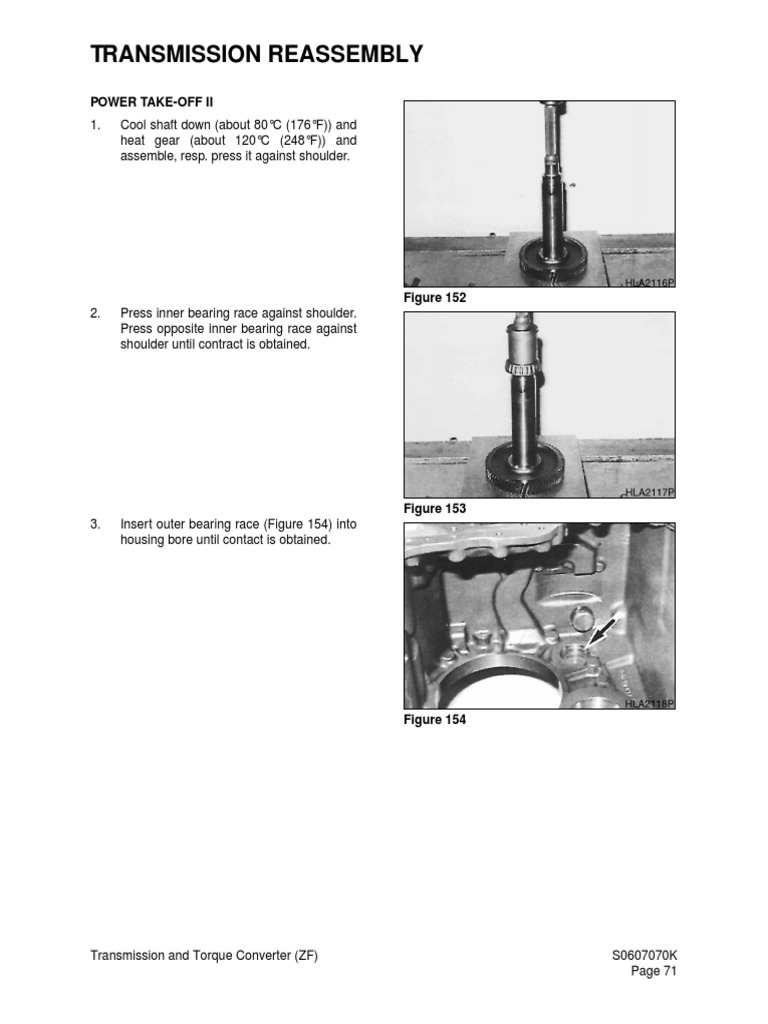 TRANSMISSION REASSEMBLY

POWER TAKE-OFF II

1. Cool shaft down (about 80°C (176°F)) and heat gear (about 120°C (248°F)) and assemble, resp. press it against shoulder.

HLA2116P

Figure 152

2. Press inner bearing race against shoulder. Press opposite inner bearing race against shoulder until contract is obtained.

HLA2117P

Figure 153

3. Insert outer bearing race (Figure 154) into housing bore until contact is obtained.

HLA2118P

Figure 154

Transmission and Torque Converter (ZF)

S0607070K
Page 71