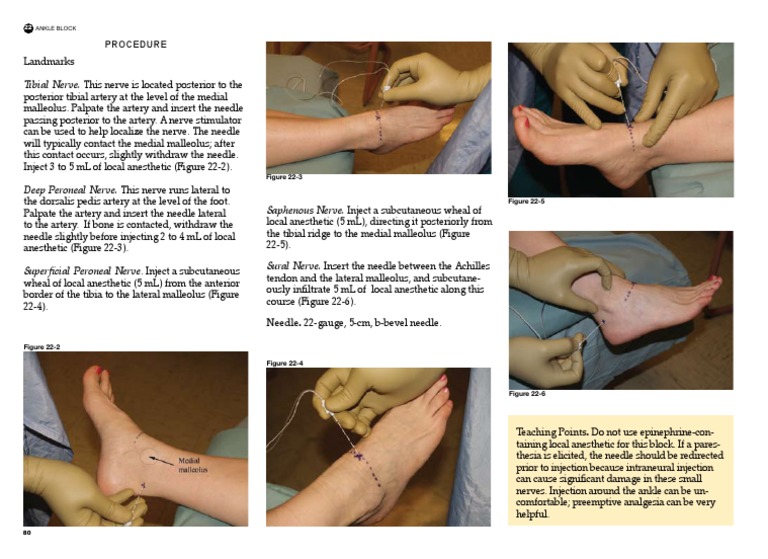 22 ANKLE BLOCK

PROCEDURE

Landmarks

Tibial Nerve. This nerve is located posterior to the posterior tibial artery at the level of the medial malleolus. Palpate the artery and insert the needle passing posterior to the artery. A nerve stimulator can be used to help localize the nerve. The needle will typically contact the medial malleolus; after this contact occurs, slightly withdraw the needle. Inject 3 to 5 mL of local anesthetic (Figure 22-2).

Deep Peroneal Nerve. This nerve runs lateral to the dorsalis pedis artery at the level of the foot. Palpate the artery and insert the needle lateral to the artery. If bone is contacted, withdraw the needle slightly before injecting 2 to 4 mL of local anesthetic (Figure 22-3).

Superficial Peroneal Nerve. Inject a subcutaneous wheal of local anesthetic (5 mL) from the anterior border of the tibia to the lateral malleolus (Figure 22-4).

Figure 22-2

Medial malleolus

80

Figure 22-3

Saphenous Nerve. Inject a subcutaneous wheal of local anesthetic (5 mL), directing it posteriorly from the tibial ridge to the medial malleolus (Figure 22-5).

Sural Nerve. Insert the needle between the Achilles tendon and the lateral malleolus, and subcutaneously infiltrate 5 mL of local anesthetic along this course (Figure 22-6).

Needle. 22-gauge, 5-cm, b-bevel needle.

Figure 22-4

Figure 22-5

Figure 22-6

Teaching Points. Do not use epinephrine-containing local anesthetic for this block. If a paresthesia is elicited, the needle should be redirected prior to injection because intraneural injection can cause significant damage in these small nerves. Injection around the ankle can be uncomfortable; preemptive analgesia can be very helpful.