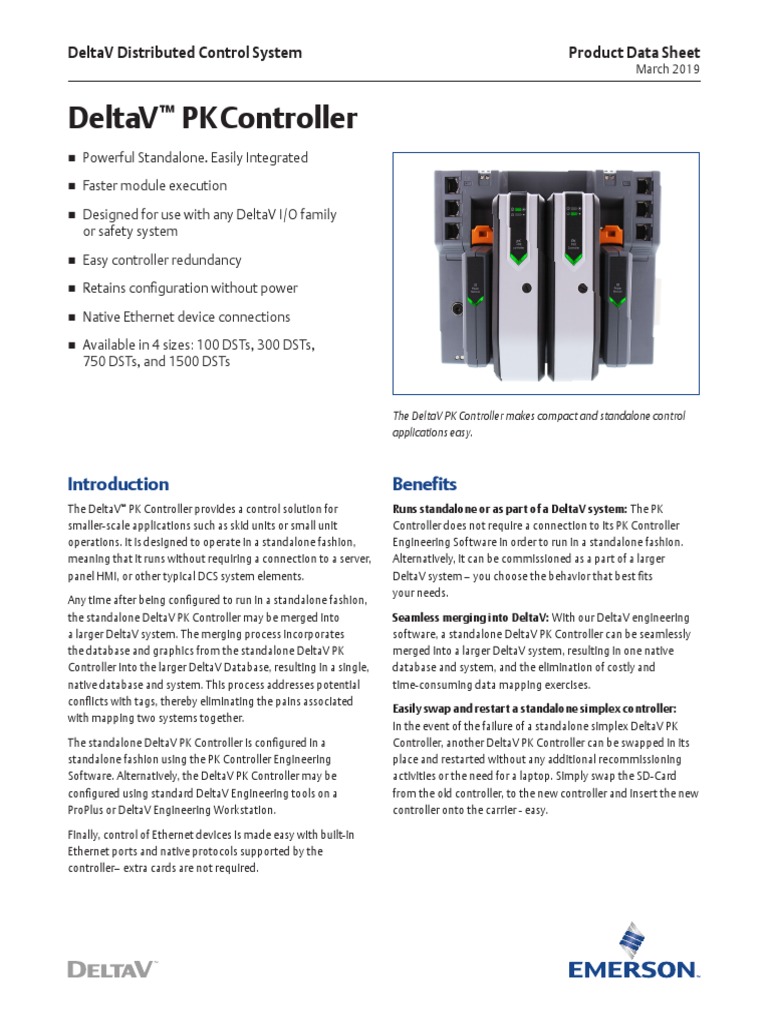 DeltaV Distributed Control System

Product Data Sheet
March 2019

DeltaV™ PK Controller

■ Powerful Standalone. Easily Integrated

■ Faster module execution

■ Designed for use with any DeltaV I/O family or safety system

■ Easy controller redundancy

■ Retains configuration without power

■ Native Ethernet device connections

■ Available in 4 sizes: 100 DSTs, 300 DSTs, 750 DSTs, and 1500 DSTs

The DeltaV PK Controller makes compact and standalone control applications easy.

Introduction

The DeltaV™ PK Controller provides a control solution for smaller-scale applications such as skid units or small unit operations. It is designed to operate in a standalone fashion, meaning that it runs without requiring a connection to a server, panel HMI, or other typical DCS system elements.

Any time after being configured to run in a standalone fashion, the standalone DeltaV PK Controller may be merged into a larger DeltaV system. The merging process incorporates the database and graphics from the standalone DeltaV PK Controller into the larger DeltaV Database, resulting in a single, native database and system. This process addresses potential conflicts with tags, thereby eliminating the pains associated with mapping two systems together.

The standalone DeltaV PK Controller is configured in a standalone fashion using the PK Controller Engineering Software. Alternatively, the DeltaV PK Controller may be configured using standard DeltaV Engineering tools on a ProPlus or DeltaV Engineering Workstation.

Finally, control of Ethernet devices is made easy with built-in Ethernet ports and native protocols supported by the controller– extra cards are not required.

Benefits

Runs standalone or as part of a DeltaV system: The PK Controller does not require a connection to its PK Controller Engineering Software in order to run in a standalone fashion. Alternatively, it can be commissioned as a part of a larger DeltaV system – you choose the behavior that best fits your needs.

Seamless merging into DeltaV: With our DeltaV engineering software, a standalone DeltaV PK Controller can be seamlessly merged into a larger DeltaV system, resulting in one native database and system, and the elimination of costly and time-consuming data mapping exercises.

Easily swap and restart a standalone simplex controller: In the event of the failure of a standalone simplex DeltaV PK Controller, another DeltaV PK Controller can be swapped in its place and restarted without any additional recommissioning activities or the need for a laptop. Simply swap the SD-Card from the old controller, to the new controller and insert the new controller onto the carrier - easy.

DELTAV™

EMERSON.