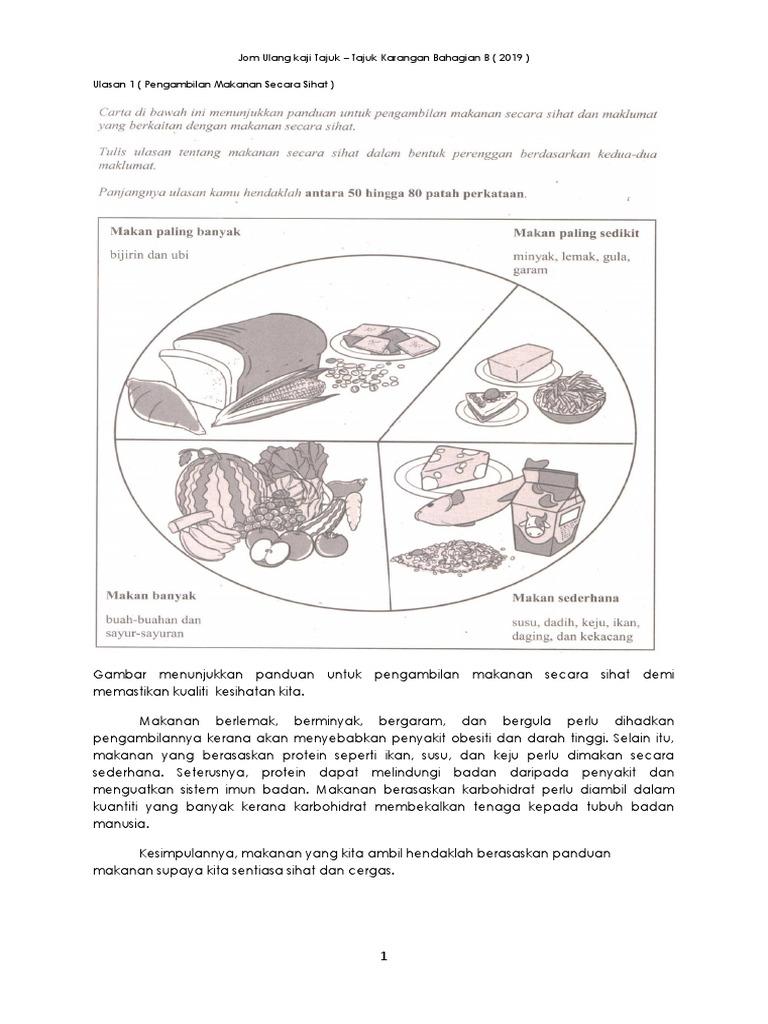 Jom Ulang kaji Tajuk – Tajuk Karangan Bahagian B ( 2019 )

Ulasan 1 ( Pengambilan Makanan Secara Sihat )

Carta di bawah ini menunjukkan panduan untuk pengambilan makanan secara sihat dan maklumat yang berkaitan dengan makanan secara sihat.

Tulis ulasan tentang makanan secara sihat dalam bentuk perenggan berdasarkan kedua-dua maklumat.

Panjangnya ulasan kamu hendaklah antara 50 hingga 80 patah perkataan.

Makan paling banyak

bijirin dan ubi

Makan paling sedikit

minyak, lemak, gula, garam

Makan banyak

buah-buahan dan sayur-sayuran

Makan sederhana

susu, dadih, keju, ikan, daging, dan kekacang

Gambar menunjukkan panduan untuk pengambilan makanan secara sihat demi memastikan kualiti kesihatan kita.

Makanan berlemak, berminyak, bergaram, dan bergula perlu dihadkan pengambilannya kerana akan menyebabkan penyakit obesiti dan darah tinggi. Selain itu, makanan yang berasaskan protein seperti ikan, susu, dan keju perlu dimakan secara sederhana. Seterusnya, protein dapat melindungi badan daripada penyakit dan menguatkan sistem imun badan. Makanan berasaskan karbohidrat perlu diambil dalam kuantiti yang banyak kerana karbohidrat membekalkan tenaga kepada tubuh badan manusia.

Kesimpulannya, makanan yang kita ambil hendaklah berasaskan panduan makanan supaya kita sentiasa sihat dan cergas.

1