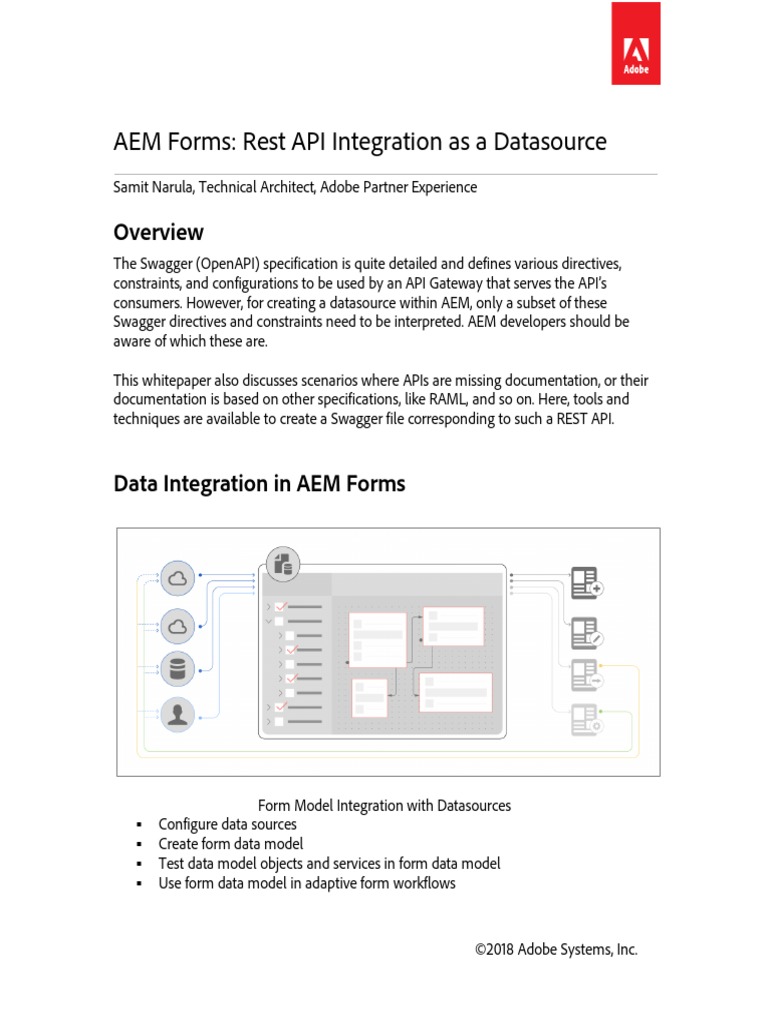 Adobe

AEM Forms: Rest API Integration as a Datasource

Samit Narula, Technical Architect, Adobe Partner Experience

Overview

The Swagger (OpenAPI) specification is quite detailed and defines various directives, constraints, and configurations to be used by an API Gateway that serves the API's consumers. However, for creating a datasource within AEM, only a subset of these Swagger directives and constraints need to be interpreted. AEM developers should be aware of which these are.

This whitepaper also discusses scenarios where APIs are missing documentation, or their documentation is based on other specifications, like RAML, and so on. Here, tools and techniques are available to create a Swagger file corresponding to such a REST API.

Data Integration in AEM Forms

Form Model Integration with Datasources

▪ Configure data sources
▪ Create form data model
▪ Test data model objects and services in form data model
▪ Use form data model in adaptive form workflows

©2018 Adobe Systems, Inc.