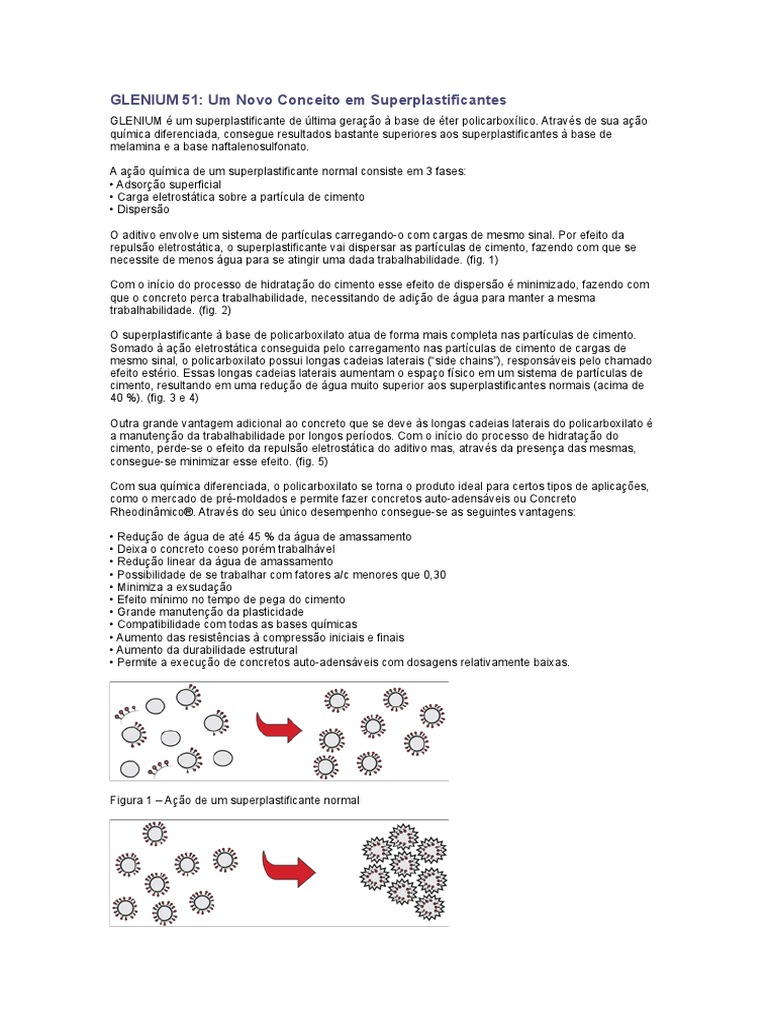 GLENIUM 51: Um Novo Conceito em Superplastificantes

GLENIUM é um superplastificante de última geração à base de éter policarboxílico. Através de sua ação química diferenciada, consegue resultados bastante superiores aos superplastificantes à base de melamina e a base naftalenosulfonato.

A ação química de um superplastificante normal consiste em 3 fases:
• Adsorção superficial
• Carga eletrostática sobre a partícula de cimento
• Dispersão

O aditivo envolve um sistema de partículas carregando-o com cargas de mesmo sinal. Por efeito da repulsão eletrostática, o superplastificante vai dispersar as partículas de cimento, fazendo com que se necessite de menos água para se atingir uma dada trabalhabilidade. (fig. 1)

Com o início do processo de hidratação do cimento esse efeito de dispersão é minimizado, fazendo com que o concreto perca trabalhabilidade, necessitando de adição de água para manter a mesma trabalhabilidade. (fig. 2)

O superplastificante à base de policarboxilato atua de forma mais completa nas partículas de cimento. Somado à ação eletrostática conseguida pelo carregamento nas partículas de cimento de cargas de mesmo sinal, o policarboxilato possui longas cadeias laterais ("side chains"), responsáveis pelo chamado efeito estério. Essas longas cadeias laterais aumentam o espaço físico em um sistema de partículas de cimento, resultando em uma redução de água muito superior aos superplastificantes normais (acima de 40 %). (fig. 3 e 4)

Outra grande vantagem adicional ao concreto que se deve às longas cadeias laterais do policarboxilato é a manutenção da trabalhabilidade por longos períodos. Com o início do processo de hidratação do cimento, perde-se o efeito da repulsão eletrostática do aditivo mas, através da presença das mesmas, consegue-se minimizar esse efeito. (fig. 5)

Com sua química diferenciada, o policarboxilato se torna o produto ideal para certos tipos de aplicações, como o mercado de pré-moldados e permite fazer concretos auto-adensáveis ou Concreto Rheodinâmico®. Através do seu único desempenho consegue-se as seguintes vantagens:

• Redução de água de até 45 % da água de amassamento
• Deixa o concreto coeso porém trabalhável
• Redução linear da água de amassamento
• Possibilidade de se trabalhar com fatores a/c menores que 0,30
• Minimiza a exsudação
• Efeito mínimo no tempo de pega do cimento
• Grande manutenção da plasticidade
• Compatibilidade com todas as bases químicas
• Aumento das resistências à compressão iniciais e finais
• Aumento da durabilidade estrutural
• Permite a execução de concretos auto-adensáveis com dosagens relativamente baixas.

Figura 1 – Ação de um superplastificante normal