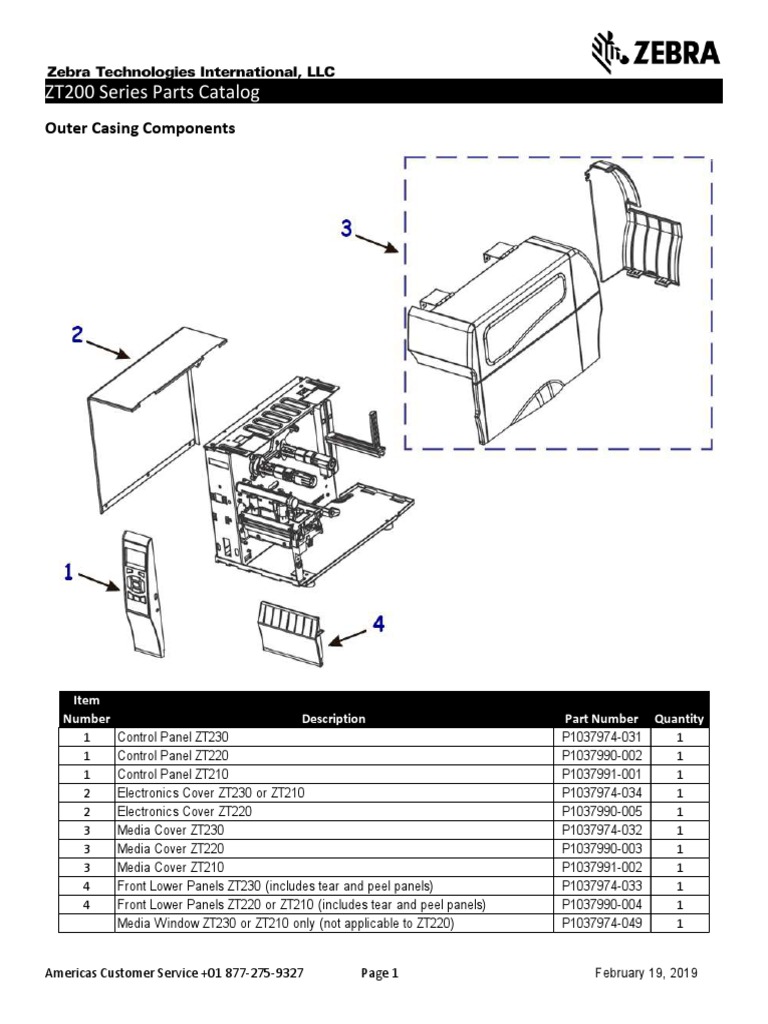 ZEBRA

Zebra Technologies International, LLC

ZT200 Series Parts Catalog

Outer Casing Components

3

2

1

4

| Item Number | Description | Part Number | Quantity |
|---|---|---|---|
| 1 | Control Panel ZT230 | P1037974-031 | 1 |
| 1 | Control Panel ZT220 | P1037990-002 | 1 |
| 1 | Control Panel ZT210 | P1037991-001 | 1 |
| 2 | Electronics Cover ZT230 or ZT210 | P1037974-034 | 1 |
| 2 | Electronics Cover ZT220 | P1037990-005 | 1 |
| 3 | Media Cover ZT230 | P1037974-032 | 1 |
| 3 | Media Cover ZT220 | P1037990-003 | 1 |
| 3 | Media Cover ZT210 | P1037991-002 | 1 |
| 4 | Front Lower Panels ZT230 (includes tear and peel panels) | P1037974-033 | 1 |
| 4 | Front Lower Panels ZT220 or ZT210 (includes tear and peel panels) | P1037990-004 | 1 |
|  | Media Window ZT230 or ZT210 only (not applicable to ZT220) | P1037974-049 | 1 |

Americas Customer Service +01 877-275-9327    Page 1    February 19, 2019