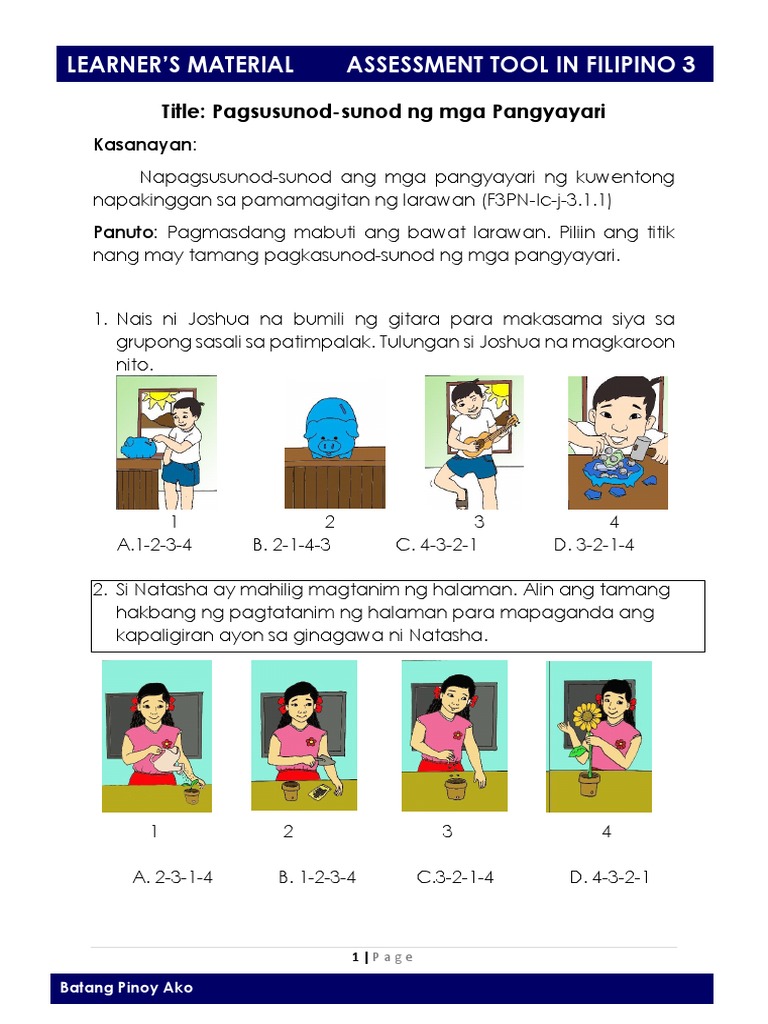 LEARNER'S MATERIAL ASSESSMENT TOOL IN FILIPINO 3

Title: Pagsusunod-sunod ng mga Pangyayari

Kasanayan:

Napagsusunod-sunod ang mga pangyayari ng kuwentong napakinggan sa pamamagitan ng larawan (F3PN-Ic-j-3.1.1)

Panuto: Pagmasdang mabuti ang bawat larawan. Piliin ang titik nang may tamang pagkasunod-sunod ng mga pangyayari.

1. Nais ni Joshua na bumili ng gitara para makasama siya sa grupong sasali sa patimpalak. Tulungan si Joshua na magkaroon nito.

1 2 3 4

A.1-2-3-4 B. 2-1-4-3 C. 4-3-2-1 D. 3-2-1-4

2. Si Natasha ay mahilig magtanim ng halaman. Alin ang tamang hakbang ng pagtatanim ng halaman para mapaganda ang kapaligiran ayon sa ginagawa ni Natasha.

1 2 3 4

A. 2-3-1-4 B. 1-2-3-4 C.3-2-1-4 D. 4-3-2-1

1 | Page

Batang Pinoy Ako