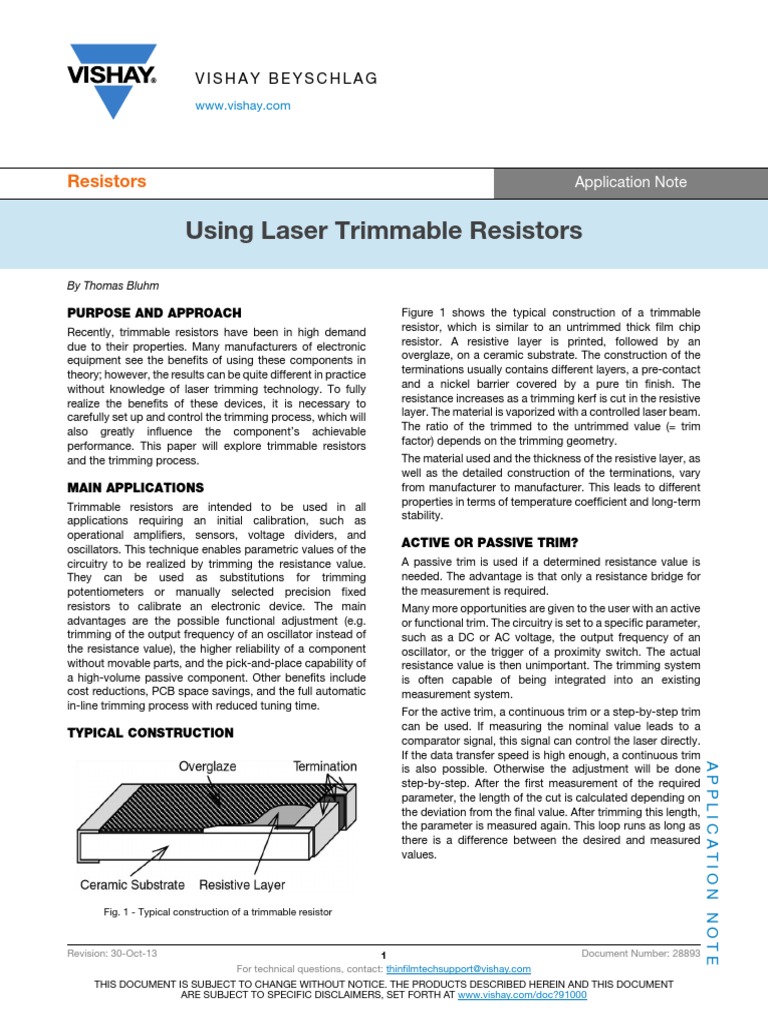 VISHAY.

VISHAY BEYSCHLAG

www.vishay.com

Resistors

Application Note

Using Laser Trimmable Resistors

By Thomas Bluhm

PURPOSE AND APPROACH

Recently, trimmable resistors have been in high demand due to their properties. Many manufacturers of electronic equipment see the benefits of using these components in theory; however, the results can be quite different in practice without knowledge of laser trimming technology. To fully realize the benefits of these devices, it is necessary to carefully set up and control the trimming process, which will also greatly influence the component's achievable performance. This paper will explore trimmable resistors and the trimming process.

MAIN APPLICATIONS

Trimmable resistors are intended to be used in all applications requiring an initial calibration, such as operational amplifiers, sensors, voltage dividers, and oscillators. This technique enables parametric values of the circuitry to be realized by trimming the resistance value. They can be used as substitutions for trimming potentiometers or manually selected precision fixed resistors to calibrate an electronic device. The main advantages are the possible functional adjustment (e.g. trimming of the output frequency of an oscillator instead of the resistance value), the higher reliability of a component without movable parts, and the pick-and-place capability of a high-volume passive component. Other benefits include cost reductions, PCB space savings, and the full automatic in-line trimming process with reduced tuning time.

TYPICAL CONSTRUCTION

Overglaze

Termination

Ceramic Substrate

Resistive Layer

Fig. 1 - Typical construction of a trimmable resistor

Figure 1 shows the typical construction of a trimmable resistor, which is similar to an untrimmed thick film chip resistor. A resistive layer is printed, followed by an overglaze, on a ceramic substrate. The construction of the terminations usually contains different layers, a pre-contact and a nickel barrier covered by a pure tin finish. The resistance increases as a trimming kerf is cut in the resistive layer. The material is vaporized with a controlled laser beam. The ratio of the trimmed to the untrimmed value (= trim factor) depends on the trimming geometry.

The material used and the thickness of the resistive layer, as well as the detailed construction of the terminations, vary from manufacturer to manufacturer. This leads to different properties in terms of temperature coefficient and long-term stability.

ACTIVE OR PASSIVE TRIM?

A passive trim is used if a determined resistance value is needed. The advantage is that only a resistance bridge for the measurement is required.

Many more opportunities are given to the user with an active or functional trim. The circuitry is set to a specific parameter, such as a DC or AC voltage, the output frequency of an oscillator, or the trigger of a proximity switch. The actual resistance value is then unimportant. The trimming system is often capable of being integrated into an existing measurement system.

For the active trim, a continuous trim or a step-by-step trim can be used. If measuring the nominal value leads to a comparator signal, this signal can control the laser directly. If the data transfer speed is high enough, a continuous trim is also possible. Otherwise the adjustment will be done step-by-step. After the first measurement of the required parameter, the length of the cut is calculated depending on the deviation from the final value. After trimming this length, the parameter is measured again. This loop runs as long as there is a difference between the desired and measured values.

APPLICATION NOTE

Revision: 30-Oct-13

1

Document Number: 28893

For technical questions, contact: thinfilmtechsupport@vishay.com

THIS DOCUMENT IS SUBJECT TO CHANGE WITHOUT NOTICE. THE PRODUCTS DESCRIBED HEREIN AND THIS DOCUMENT ARE SUBJECT TO SPECIFIC DISCLAIMERS, SET FORTH AT www.vishay.com/doc?91000