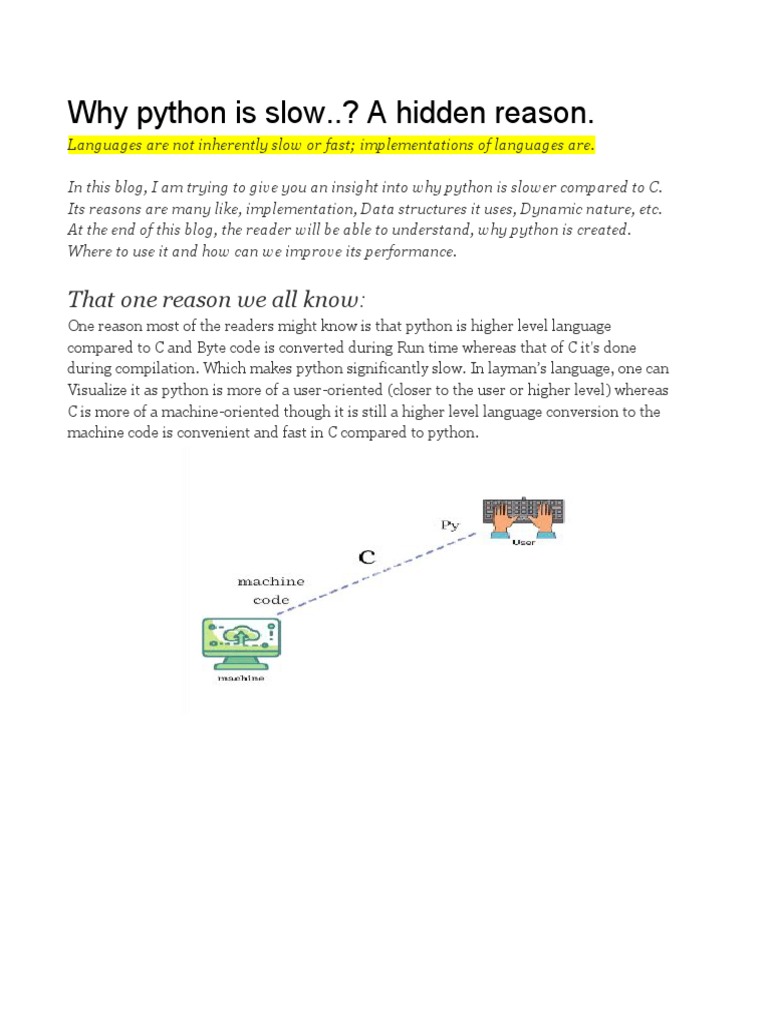 Why python is slow..? A hidden reason.

Languages are not inherently slow or fast; implementations of languages are.

In this blog, I am trying to give you an insight into why python is slower compared to C. Its reasons are many like, implementation, Data structures it uses, Dynamic nature, etc. At the end of this blog, the reader will be able to understand, why python is created. Where to use it and how can we improve its performance.

That one reason we all know:

One reason most of the readers might know is that python is higher level language compared to C and Byte code is converted during Run time whereas that of C it's done during compilation. Which makes python significantly slow. In layman's language, one can Visualize it as python is more of a user-oriented (closer to the user or higher level) whereas C is more of a machine-oriented though it is still a higher level language conversion to the machine code is convenient and fast in C compared to python.

Py

User

C

machine code

machine