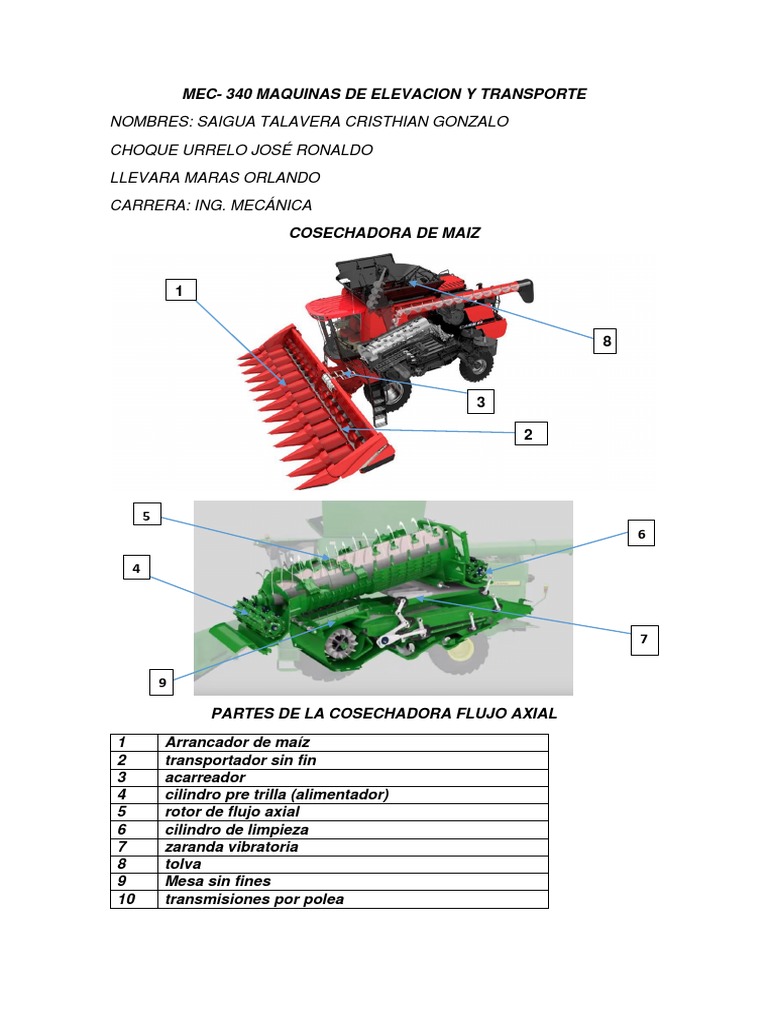 MEC- 340 MAQUINAS DE ELEVACION Y TRANSPORTE

NOMBRES: SAIGUA TALAVERA CRISTHIAN GONZALO

CHOQUE URRELO JOSÉ RONALDO

LLEVARA MARAS ORLANDO

CARRERA: ING. MECÁNICA

COSECHADORA DE MAIZ

1

8

3

2

5

6

4

7

9

PARTES DE LA COSECHADORA FLUJO AXIAL

| 1 | Arrancador de maíz |
|---|---|
| 2 | transportador sin fin |
| 3 | acarreador |
| 4 | cilindro pre trilla (alimentador) |
| 5 | rotor de flujo axial |
| 6 | cilindro de limpieza |
| 7 | zaranda vibratoria |
| 8 | tolva |
| 9 | Mesa sin fines |
| 10 | transmisiones por polea |