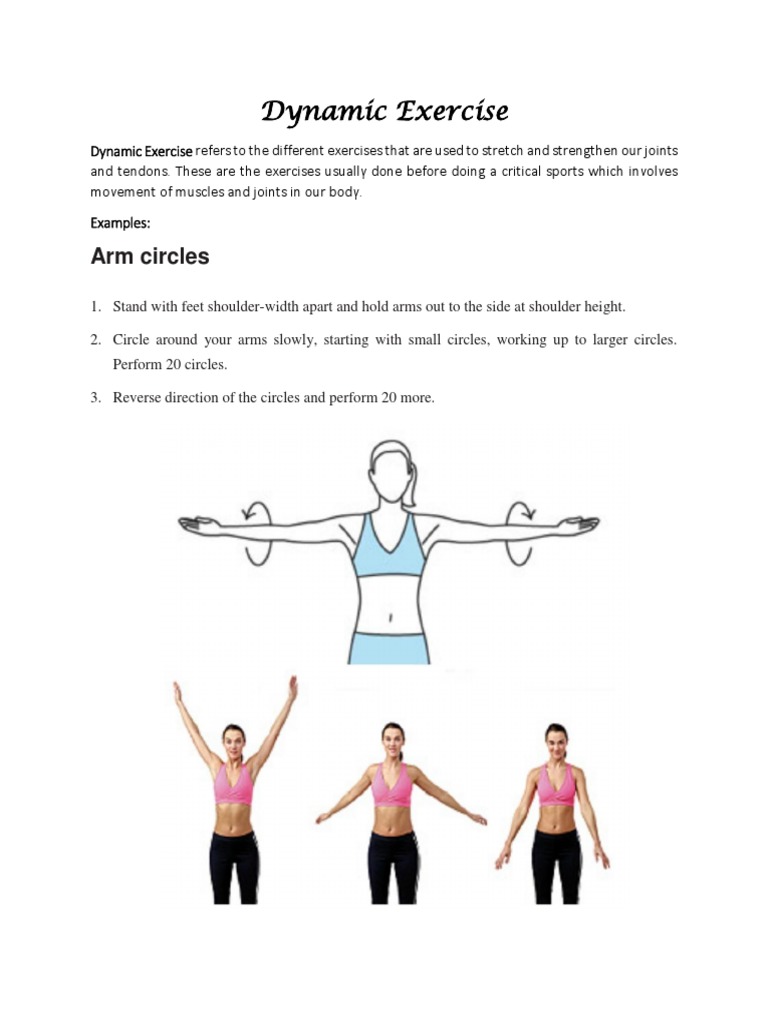 Dynamic Exercise

Dynamic Exercise refers to the different exercises that are used to stretch and strengthen our joints and tendons. These are the exercises usually done before doing a critical sports which involves movement of muscles and joints in our body.

Examples:

Arm circles

1. Stand with feet shoulder-width apart and hold arms out to the side at shoulder height.

2. Circle around your arms slowly, starting with small circles, working up to larger circles. Perform 20 circles.

3. Reverse direction of the circles and perform 20 more.