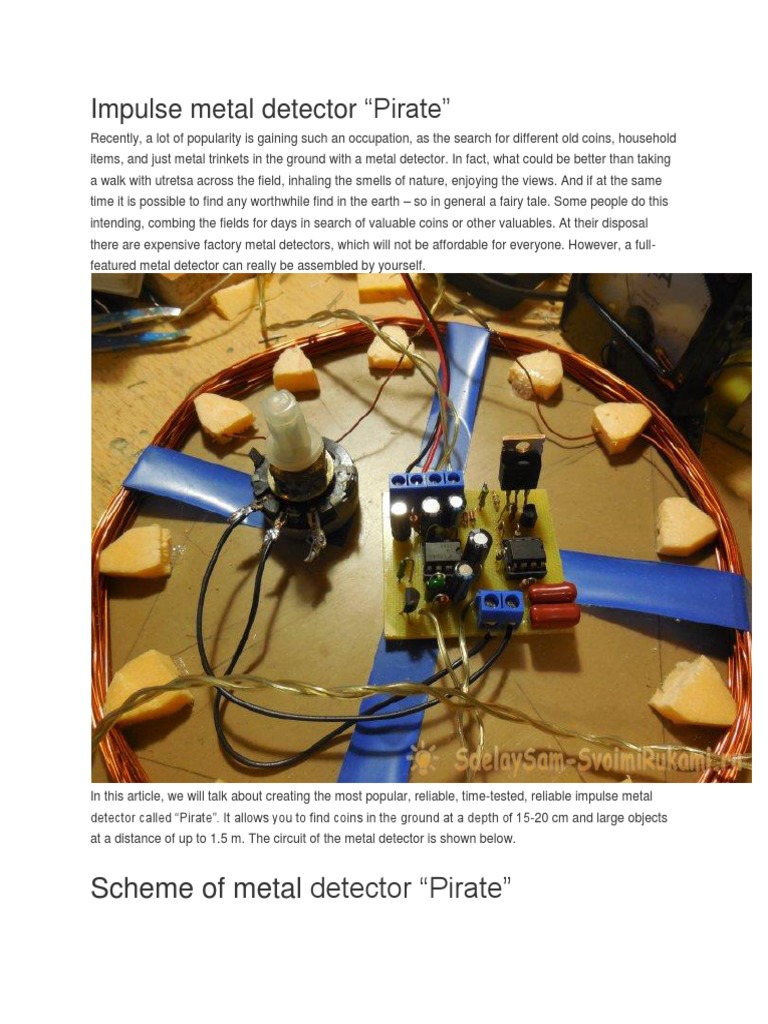 Impulse metal detector “Pirate”

Recently, a lot of popularity is gaining such an occupation, as the search for different old coins, household items, and just metal trinkets in the ground with a metal detector. In fact, what could be better than taking a walk with utretsa across the field, inhaling the smells of nature, enjoying the views. And if at the same time it is possible to find any worthwhile find in the earth – so in general a fairy tale. Some people do this intending, combing the fields for days in search of valuable coins or other valuables. At their disposal there are expensive factory metal detectors, which will not be affordable for everyone. However, a full-featured metal detector can really be assembled by yourself.

SdelaySam-SvoimiRukami.ru

In this article, we will talk about creating the most popular, reliable, time-tested, reliable impulse metal detector called “Pirate”. It allows you to find coins in the ground at a depth of 15-20 cm and large objects at a distance of up to 1.5 m. The circuit of the metal detector is shown below.

Scheme of metal detector “Pirate”