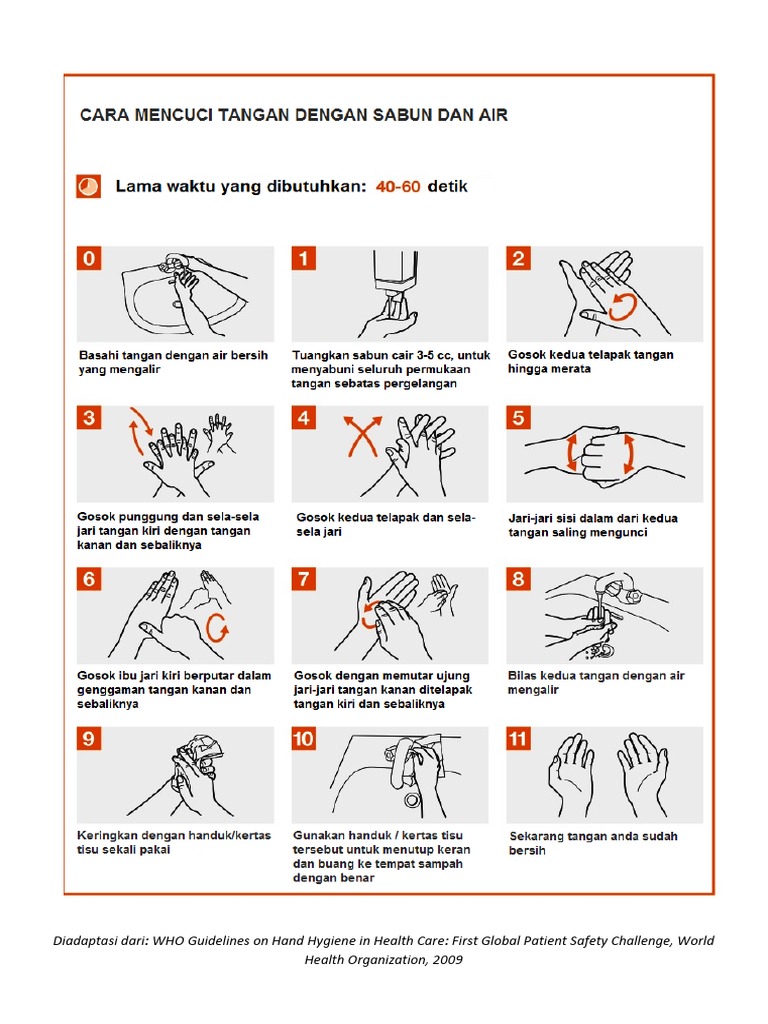 CARA MENCUCI TANGAN DENGAN SABUN DAN AIR

Lama waktu yang dibutuhkan: 40-60 detik

0
Basahi tangan dengan air bersih yang mengalir

1
Tuangkan sabun cair 3-5 cc, untuk menyabuni seluruh permukaan tangan sebatas pergelangan

2
Gosok kedua telapak tangan hingga merata

3
Gosok punggung dan sela-sela jari tangan kiri dengan tangan kanan dan sebaliknya

4
Gosok kedua telapak dan sela-sela jari

5
Jari-jari sisi dalam dari kedua tangan saling mengunci

6
Gosok ibu jari kiri berputar dalam genggaman tangan kanan dan sebaliknya

7
Gosok dengan memutar ujung jari-jari tangan kanan ditelapak tangan kiri dan sebaliknya

8
Bilas kedua tangan dengan air mengalir

9
Keringkan dengan handuk/kertas tisu sekali pakai

10
Gunakan handuk / kertas tisu tersebut untuk menutup keran dan buang ke tempat sampah dengan benar

11
Sekarang tangan anda sudah bersih

Diadaptasi dari: WHO Guidelines on Hand Hygiene in Health Care: First Global Patient Safety Challenge, World Health Organization, 2009