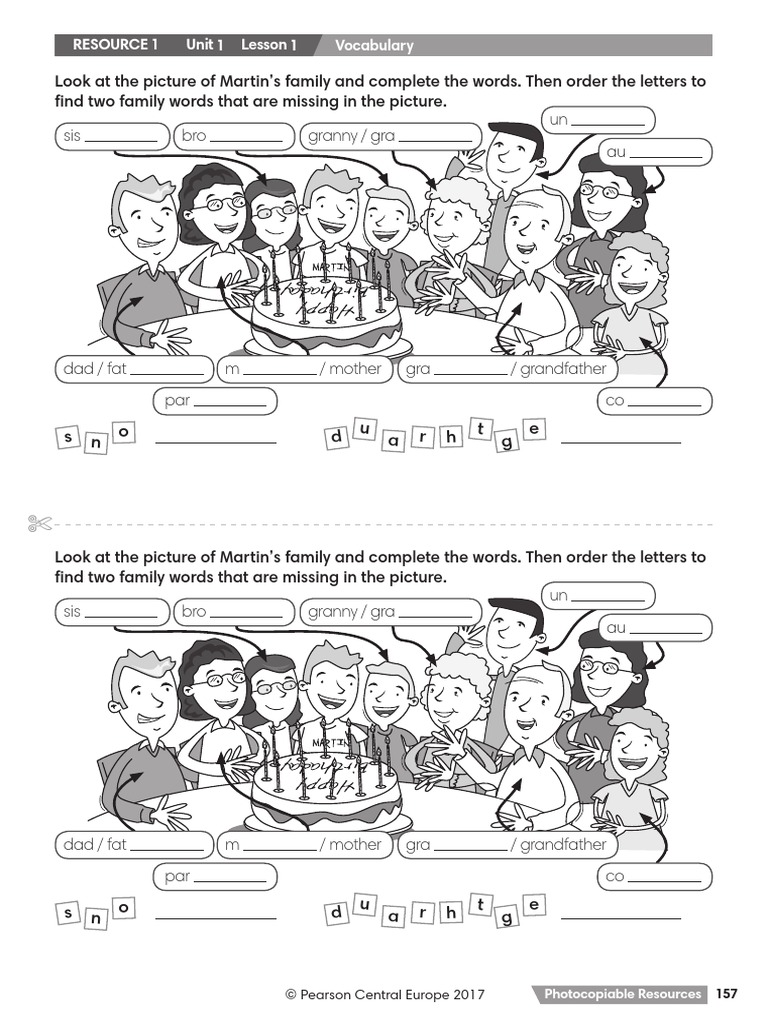 RESOURCE 1 Unit 1 Lesson 1 Vocabulary

Look at the picture of Martin's family and complete the words. Then order the letters to find two family words that are missing in the picture.

sis ________ bro ________ granny / gra ________ un ________ au ________

MARTIN

Happy Birthday

dad / fat ________ m ________ / mother gra ________ / grandfather

par ________ co ________

s n o ________ d u a r h t g e ________

Look at the picture of Martin's family and complete the words. Then order the letters to find two family words that are missing in the picture.

sis ________ bro ________ granny / gra ________ un ________ au ________

MARTIN

Happy Birthday

dad / fat ________ m ________ / mother gra ________ / grandfather

par ________ co ________

s n o ________ d u a r h t g e ________

© Pearson Central Europe 2017 Photocopiable Resources 157