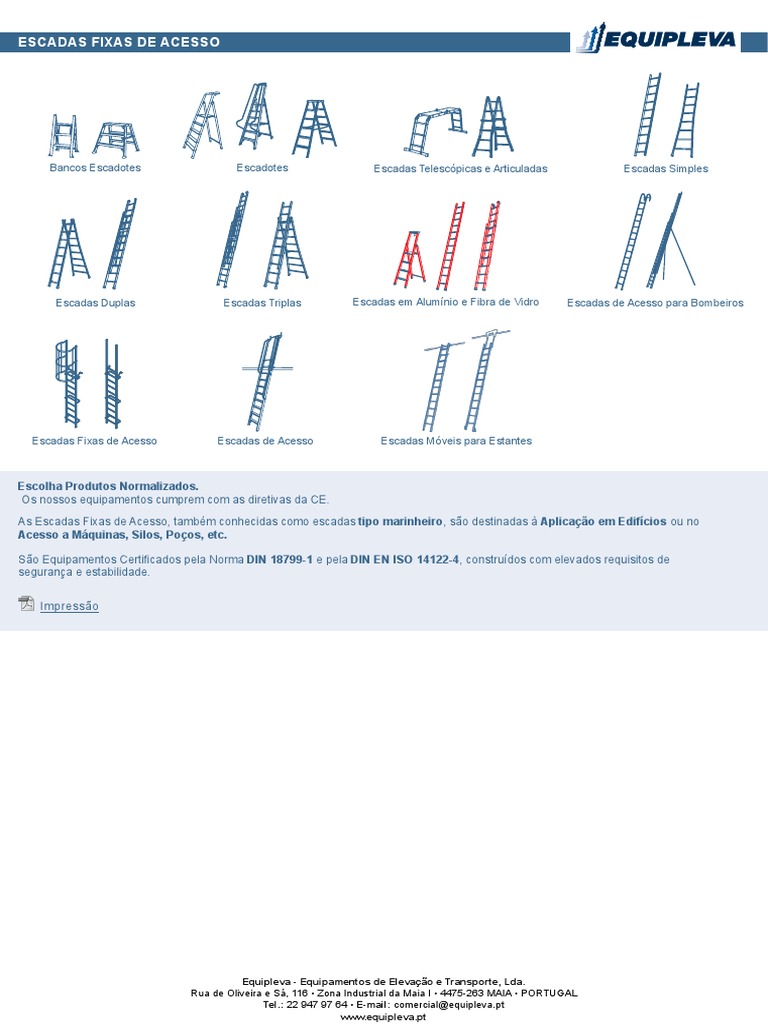 ESCADAS FIXAS DE ACESSO

EQUIPLEVA

Bancos Escadotes

Escadotes

Escadas Telescópicas e Articuladas

Escadas Simples

Escadas Duplas

Escadas Triplas

Escadas em Alumínio e Fibra de Vidro

Escadas de Acesso para Bombeiros

Escadas Fixas de Acesso

Escadas de Acesso

Escadas Móveis para Estantes

Escolha Produtos Normalizados.
Os nossos equipamentos cumprem com as diretivas da CE.

As Escadas Fixas de Acesso, também conhecidas como escadas tipo marinheiro, são destinadas à Aplicação em Edifícios ou no Acesso a Máquinas, Silos, Poços, etc.

São Equipamentos Certificados pela Norma DIN 18799-1 e pela DIN EN ISO 14122-4, construídos com elevados requisitos de segurança e estabilidade.

Impressão

Equipleva - Equipamentos de Elevação e Transporte, Lda.
Rua de Oliveira e Sá, 116 • Zona Industrial da Maia I • 4475-263 MAIA • PORTUGAL
Tel.: 22 947 97 64 • E-mail: comercial@equipleva.pt
www.equipleva.pt