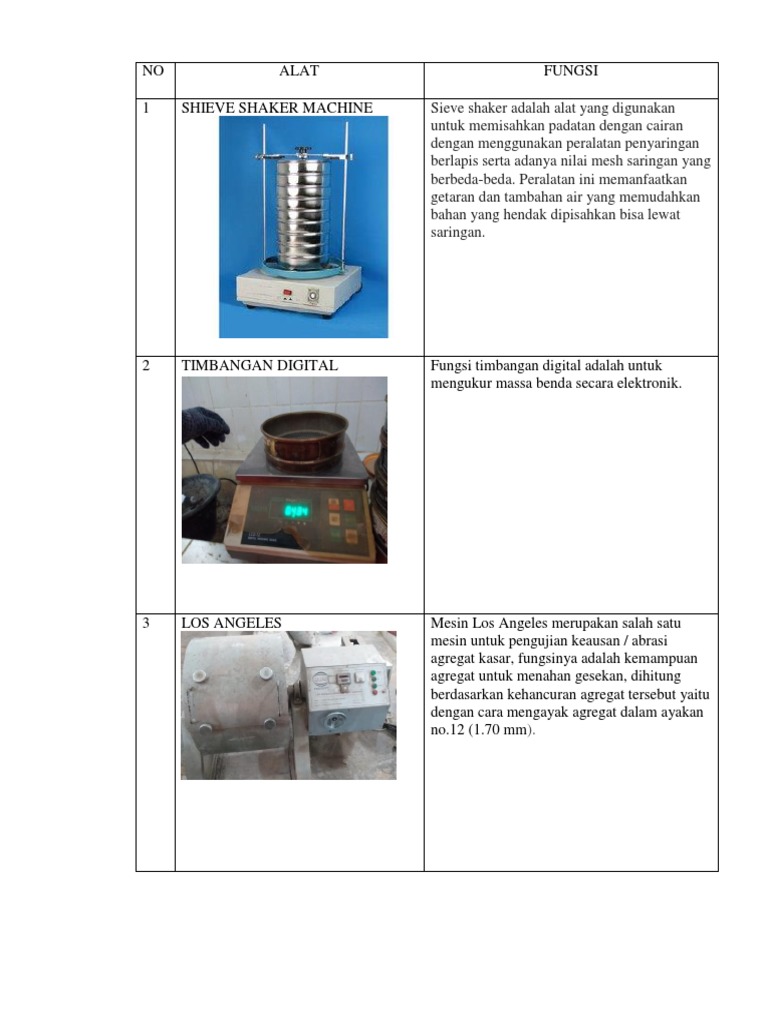 | NO | ALAT | FUNGSI |
|---|---|---|
| 1 | SHIEVE SHAKER MACHINE | Sieve shaker adalah alat yang digunakan untuk memisahkan padatan dengan cairan dengan menggunakan peralatan penyaringan berlapis serta adanya nilai mesh saringan yang berbeda-beda. Peralatan ini memanfaatkan getaran dan tambahan air yang memudahkan bahan yang hendak dipisahkan bisa lewat saringan. |
| 2 | TIMBANGAN DIGITAL | Fungsi timbangan digital adalah untuk mengukur massa benda secara elektronik. |
| 3 | LOS ANGELES | Mesin Los Angeles merupakan salah satu mesin untuk pengujian keausan / abrasi agregat kasar, fungsinya adalah kemampuan agregat untuk menahan gesekan, dihitung berdasarkan kehancuran agregat tersebut yaitu dengan cara mengayak agregat dalam ayakan no.12 (1.70 mm). |