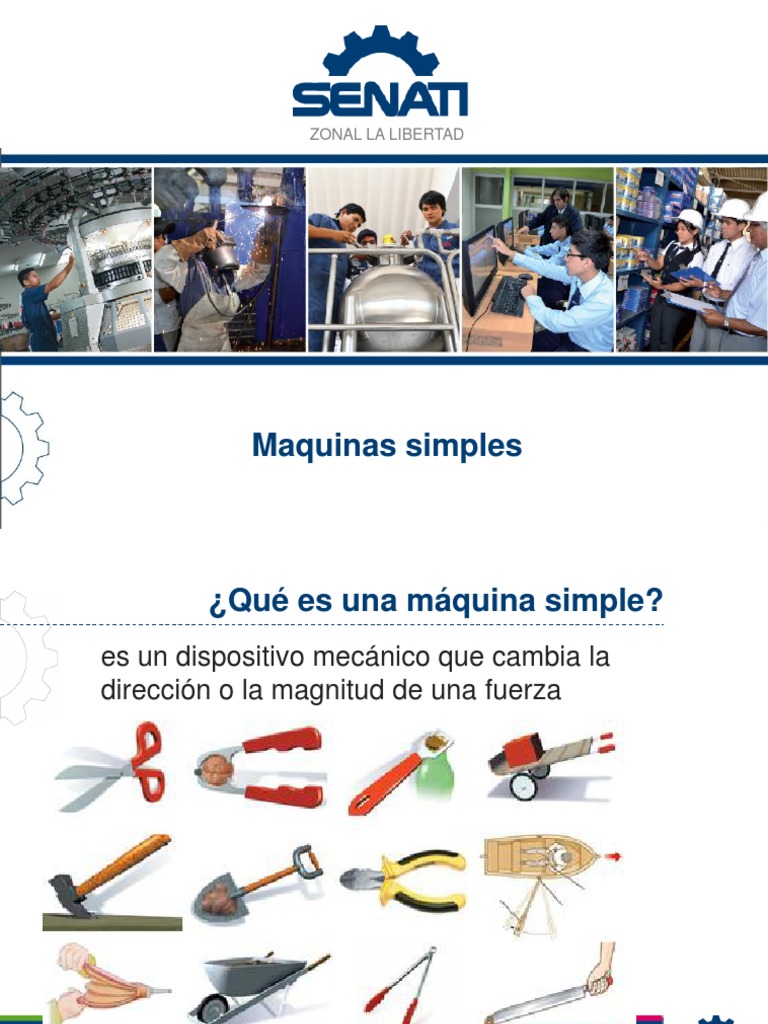 SENATI
ZONAL LA LIBERTAD

Maquinas simples

¿Qué es una máquina simple?

es un dispositivo mecánico que cambia la dirección o la magnitud de una fuerza