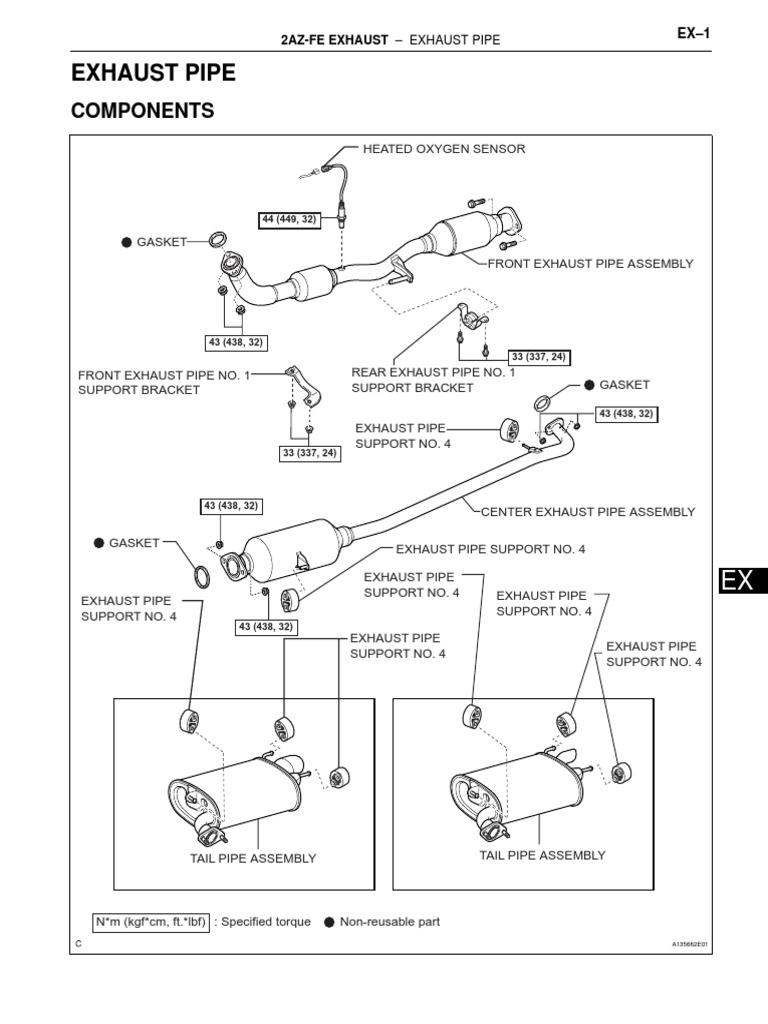 2AZ-FE EXHAUST – EXHAUST PIPE

EX–1

EXHAUST PIPE

COMPONENTS

HEATED OXYGEN SENSOR

44 (449, 32)

● GASKET

FRONT EXHAUST PIPE ASSEMBLY

43 (438, 32)

33 (337, 24)

FRONT EXHAUST PIPE NO. 1 SUPPORT BRACKET

REAR EXHAUST PIPE NO. 1 SUPPORT BRACKET

● GASKET

43 (438, 32)

EXHAUST PIPE SUPPORT NO. 4

33 (337, 24)

43 (438, 32)

CENTER EXHAUST PIPE ASSEMBLY

● GASKET

EXHAUST PIPE SUPPORT NO. 4

EXHAUST PIPE SUPPORT NO. 4

EXHAUST PIPE SUPPORT NO. 4

EXHAUST PIPE SUPPORT NO. 4

43 (438, 32)

EXHAUST PIPE SUPPORT NO. 4

EXHAUST PIPE SUPPORT NO. 4

EX

TAIL PIPE ASSEMBLY

TAIL PIPE ASSEMBLY

N*m (kgf*cm, ft.*lbf) : Specified torque ● Non-reusable part

C

A135662E01