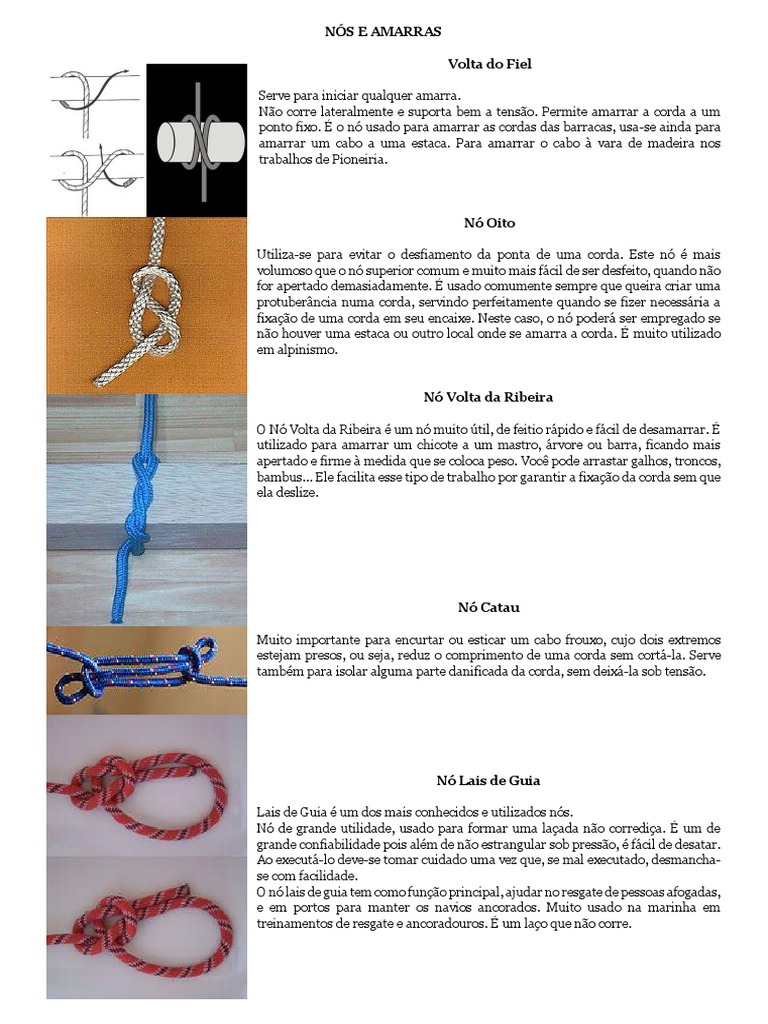 NÓS E AMARRAS

Volta do Fiel

Serve para iniciar qualquer amarra.
Não corre lateralmente e suporta bem a tensão. Permite amarrar a corda a um ponto fixo. É o nó usado para amarrar as cordas das barracas, usa-se ainda para amarrar um cabo a uma estaca. Para amarrar o cabo à vara de madeira nos trabalhos de Pioneiria.

Nó Oito

Utiliza-se para evitar o desfiamento da ponta de uma corda. Este nó é mais volumoso que o nó superior comum e muito mais fácil de ser desfeito, quando não for apertado demasiadamente. É usado comumente sempre que queira criar uma protuberância numa corda, servindo perfeitamente quando se fizer necessária a fixação de uma corda em seu encaixe. Neste caso, o nó poderá ser empregado se não houver uma estaca ou outro local onde se amarra a corda. É muito utilizado em alpinismo.

Nó Volta da Ribeira

O Nó Volta da Ribeira é um nó muito útil, de feitio rápido e fácil de desamarrar. É utilizado para amarrar um chicote a um mastro, árvore ou barra, ficando mais apertado e firme à medida que se coloca peso. Você pode arrastar galhos, troncos, bambus... Ele facilita esse tipo de trabalho por garantir a fixação da corda sem que ela deslize.

Nó Catau

Muito importante para encurtar ou esticar um cabo frouxo, cujo dois extremos estejam presos, ou seja, reduz o comprimento de uma corda sem cortá-la. Serve também para isolar alguma parte danificada da corda, sem deixá-la sob tensão.

Nó Lais de Guia

Lais de Guia é um dos mais conhecidos e utilizados nós.
Nó de grande utilidade, usado para formar uma laçada não corrediça. É um de grande confiabilidade pois além de não estrangular sob pressão, é fácil de desatar. Ao executá-lo deve-se tomar cuidado uma vez que, se mal executado, desmancha-se com facilidade.
O nó lais de guia tem como função principal, ajudar no resgate de pessoas afogadas, e em portos para manter os navios ancorados. Muito usado na marinha em treinamentos de resgate e ancoradouros. É um laço que não corre.