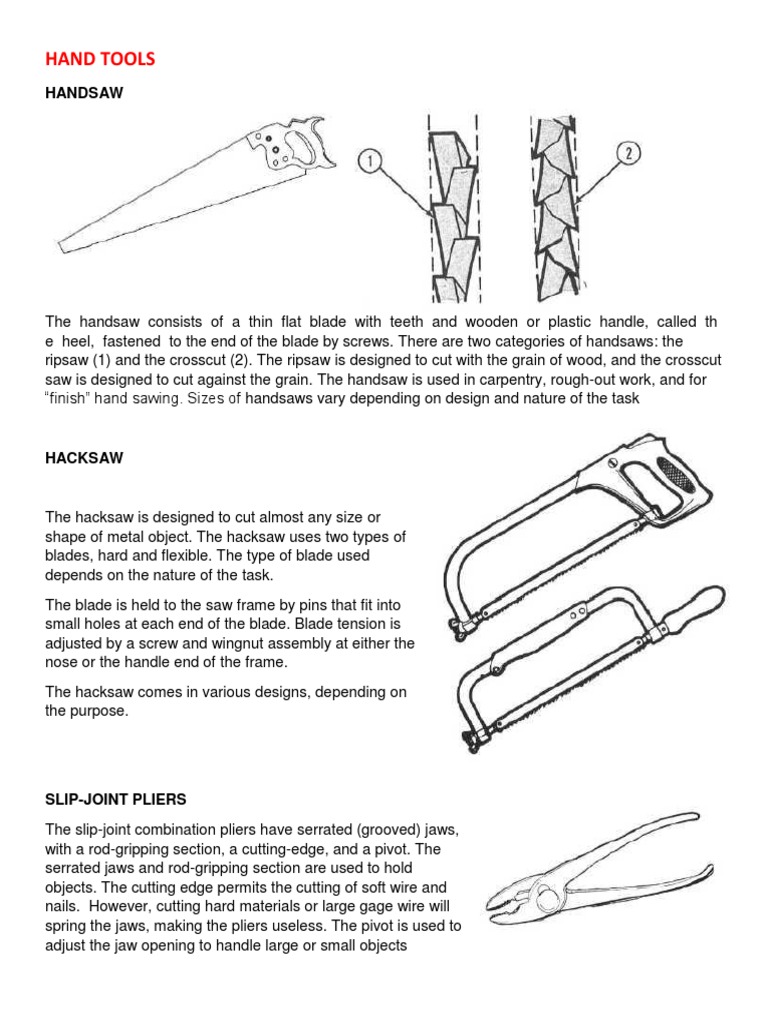 HAND TOOLS

HANDSAW

1

2

The handsaw consists of a thin flat blade with teeth and wooden or plastic handle, called th e heel, fastened to the end of the blade by screws. There are two categories of handsaws: the ripsaw (1) and the crosscut (2). The ripsaw is designed to cut with the grain of wood, and the crosscut saw is designed to cut against the grain. The handsaw is used in carpentry, rough-out work, and for "finish" hand sawing. Sizes of handsaws vary depending on design and nature of the task

HACKSAW

The hacksaw is designed to cut almost any size or shape of metal object. The hacksaw uses two types of blades, hard and flexible. The type of blade used depends on the nature of the task.

The blade is held to the saw frame by pins that fit into small holes at each end of the blade. Blade tension is adjusted by a screw and wingnut assembly at either the nose or the handle end of the frame.

The hacksaw comes in various designs, depending on the purpose.

SLIP-JOINT PLIERS

The slip-joint combination pliers have serrated (grooved) jaws, with a rod-gripping section, a cutting-edge, and a pivot. The serrated jaws and rod-gripping section are used to hold objects. The cutting edge permits the cutting of soft wire and nails. However, cutting hard materials or large gage wire will spring the jaws, making the pliers useless. The pivot is used to adjust the jaw opening to handle large or small objects