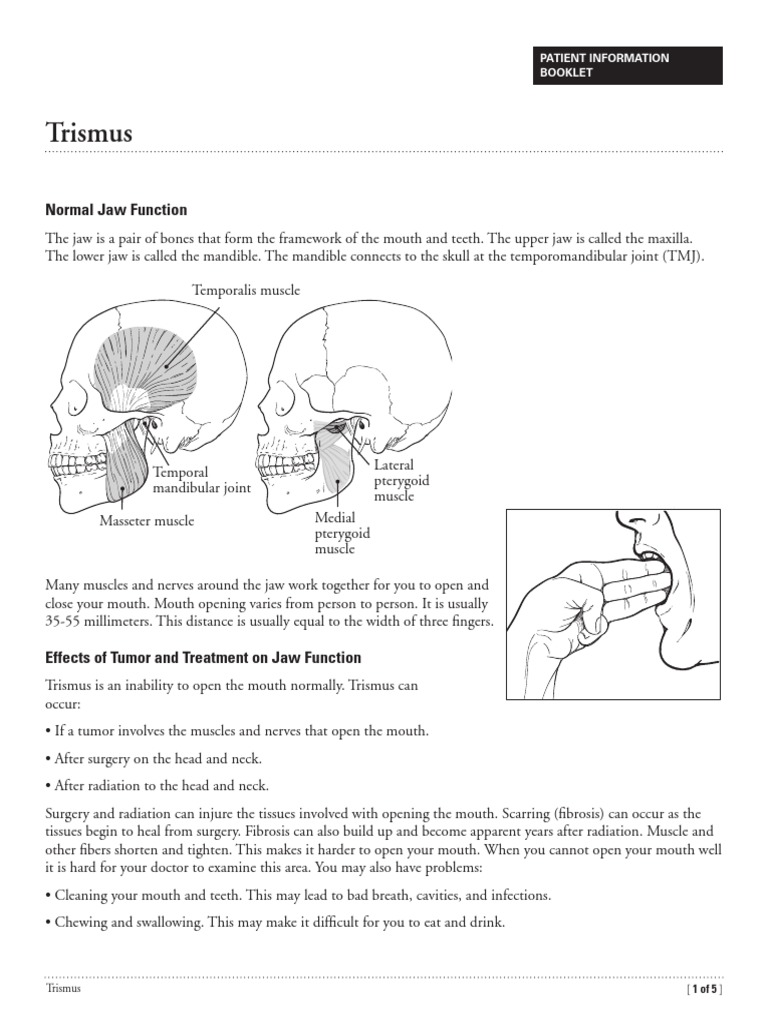 PATIENT INFORMATION BOOKLET

Trismus

Normal Jaw Function

The jaw is a pair of bones that form the framework of the mouth and teeth. The upper jaw is called the maxilla. The lower jaw is called the mandible. The mandible connects to the skull at the temporomandibular joint (TMJ).

Temporalis muscle

Temporal mandibular joint

Masseter muscle

Lateral pterygoid muscle

Medial pterygoid muscle

Many muscles and nerves around the jaw work together for you to open and close your mouth. Mouth opening varies from person to person. It is usually 35-55 millimeters. This distance is usually equal to the width of three fingers.

Effects of Tumor and Treatment on Jaw Function

Trismus is an inability to open the mouth normally. Trismus can occur:

• If a tumor involves the muscles and nerves that open the mouth.

• After surgery on the head and neck.

• After radiation to the head and neck.

Surgery and radiation can injure the tissues involved with opening the mouth. Scarring (fibrosis) can occur as the tissues begin to heal from surgery. Fibrosis can also build up and become apparent years after radiation. Muscle and other fibers shorten and tighten. This makes it harder to open your mouth. When you cannot open your mouth well it is hard for your doctor to examine this area. You may also have problems:

• Cleaning your mouth and teeth. This may lead to bad breath, cavities, and infections.

• Chewing and swallowing. This may make it difficult for you to eat and drink.

Trismus

[ 1 of 5 ]