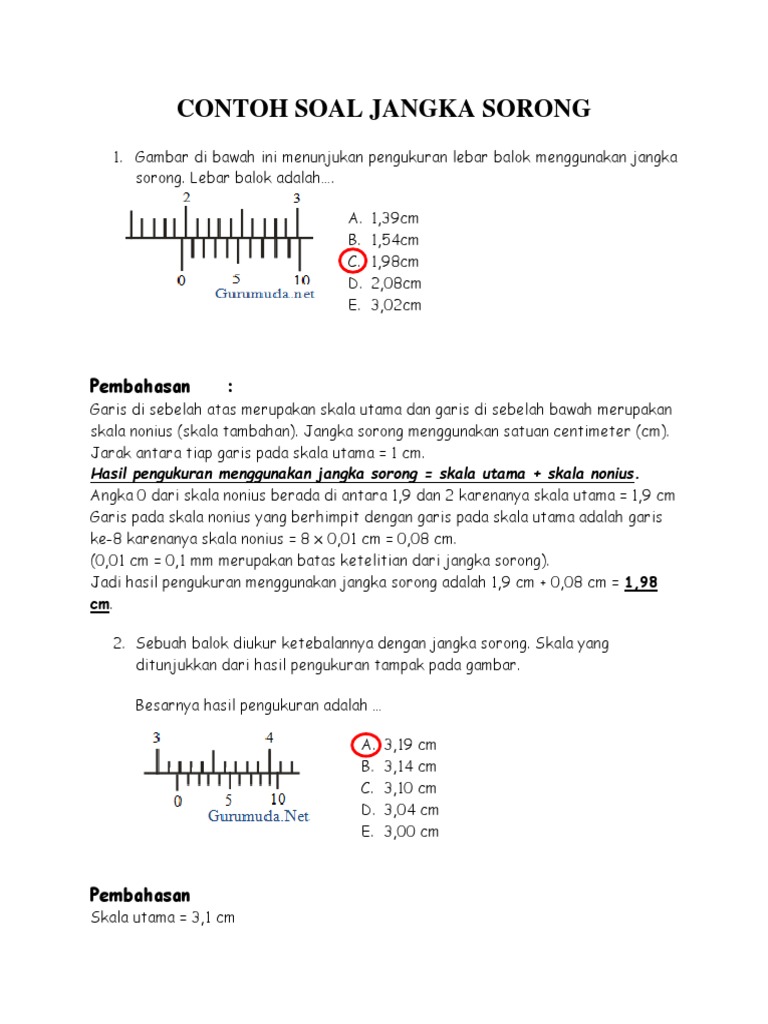 CONTOH SOAL JANGKA SORONG

1. Gambar di bawah ini menunjukan pengukuran lebar balok menggunakan jangka sorong. Lebar balok adalah….

2 3
0 5 10
Gurumuda.net

A. 1,39cm
B. 1,54cm
C. 1,98cm
D. 2,08cm
E. 3,02cm

Pembahasan :
Garis di sebelah atas merupakan skala utama dan garis di sebelah bawah merupakan skala nonius (skala tambahan). Jangka sorong menggunakan satuan centimeter (cm).
Jarak antara tiap garis pada skala utama = 1 cm.
Hasil pengukuran menggunakan jangka sorong = skala utama + skala nonius.
Angka 0 dari skala nonius berada di antara 1,9 dan 2 karenanya skala utama = 1,9 cm
Garis pada skala nonius yang berhimpit dengan garis pada skala utama adalah garis ke-8 karenanya skala nonius = 8 x 0,01 cm = 0,08 cm.
(0,01 cm = 0,1 mm merupakan batas ketelitian dari jangka sorong).
Jadi hasil pengukuran menggunakan jangka sorong adalah 1,9 cm + 0,08 cm = 1,98 cm.

2. Sebuah balok diukur ketebalannya dengan jangka sorong. Skala yang ditunjukkan dari hasil pengukuran tampak pada gambar.

Besarnya hasil pengukuran adalah …

3 4
0 5 10
Gurumuda.Net

A. 3,19 cm
B. 3,14 cm
C. 3,10 cm
D. 3,04 cm
E. 3,00 cm

Pembahasan
Skala utama = 3,1 cm