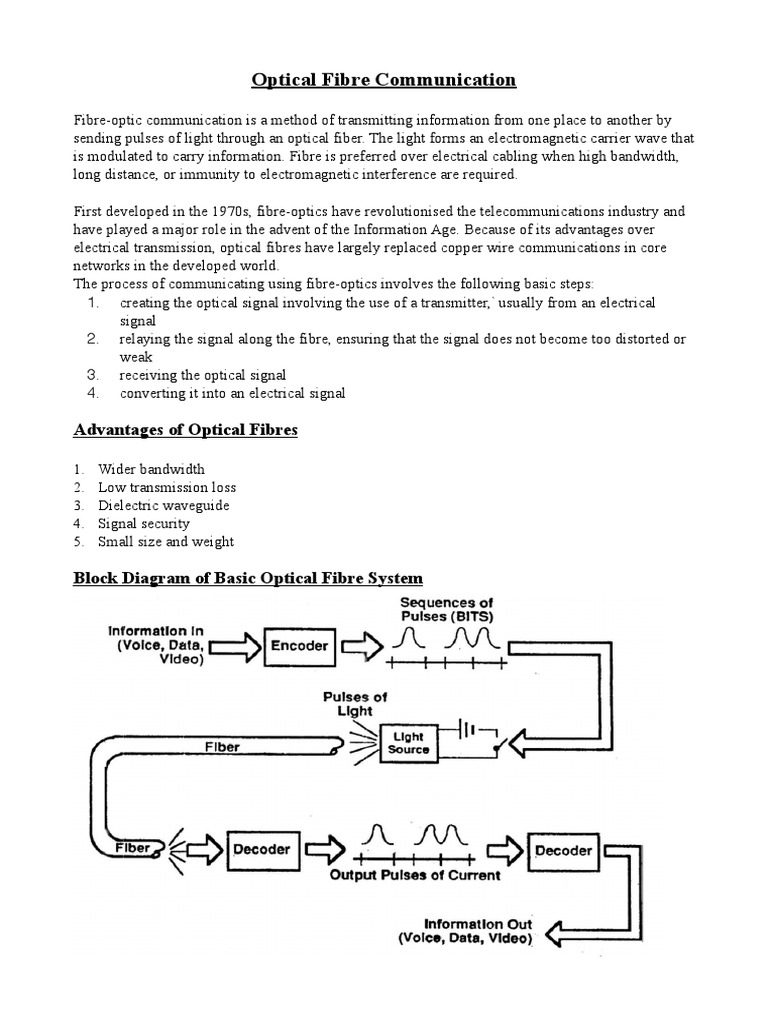 Optical Fibre Communication

Fibre-optic communication is a method of transmitting information from one place to another by sending pulses of light through an optical fiber. The light forms an electromagnetic carrier wave that is modulated to carry information. Fibre is preferred over electrical cabling when high bandwidth, long distance, or immunity to electromagnetic interference are required.

First developed in the 1970s, fibre-optics have revolutionised the telecommunications industry and have played a major role in the advent of the Information Age. Because of its advantages over electrical transmission, optical fibres have largely replaced copper wire communications in core networks in the developed world.
The process of communicating using fibre-optics involves the following basic steps:
1. creating the optical signal involving the use of a transmitter,` usually from an electrical signal
2. relaying the signal along the fibre, ensuring that the signal does not become too distorted or weak
3. receiving the optical signal
4. converting it into an electrical signal

Advantages of Optical Fibres

1. Wider bandwidth
2. Low transmission loss
3. Dielectric waveguide
4. Signal security
5. Small size and weight

Block Diagram of Basic Optical Fibre System

Information In (Voice, Data, Video)
Encoder
Sequences of Pulses (BITS)
Pulses of Light
Light Source
Fiber
Fiber
Decoder
Output Pulses of Current
Decoder
Information Out (Voice, Data, Video)