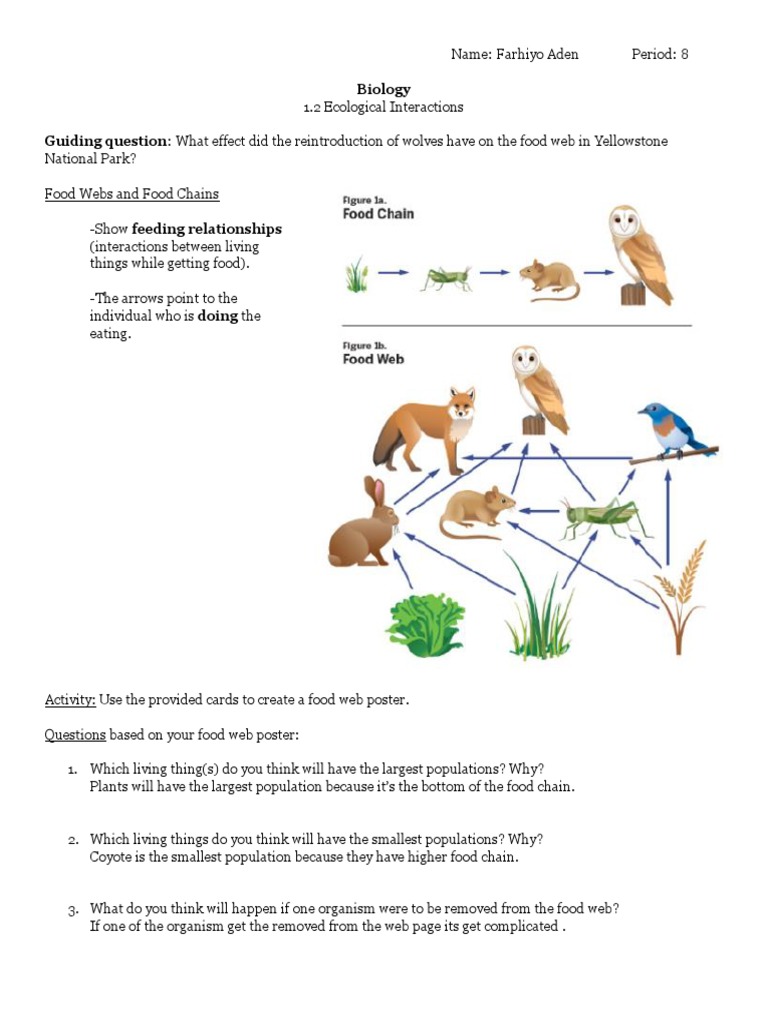 Name: Farhiyo Aden Period: 8

Biology
1.2 Ecological Interactions

Guiding question: What effect did the reintroduction of wolves have on the food web in Yellowstone National Park?

Food Webs and Food Chains

-Show feeding relationships (interactions between living things while getting food).

-The arrows point to the individual who is doing the eating.

Figure 1a.
Food Chain

Figure 1b.
Food Web

Activity: Use the provided cards to create a food web poster.

Questions based on your food web poster:

1. Which living thing(s) do you think will have the largest populations? Why?
Plants will have the largest population because it's the bottom of the food chain.

2. Which living things do you think will have the smallest populations? Why?
Coyote is the smallest population because they have higher food chain.

3. What do you think will happen if one organism were to be removed from the food web?
If one of the organism get the removed from the web page its get complicated .