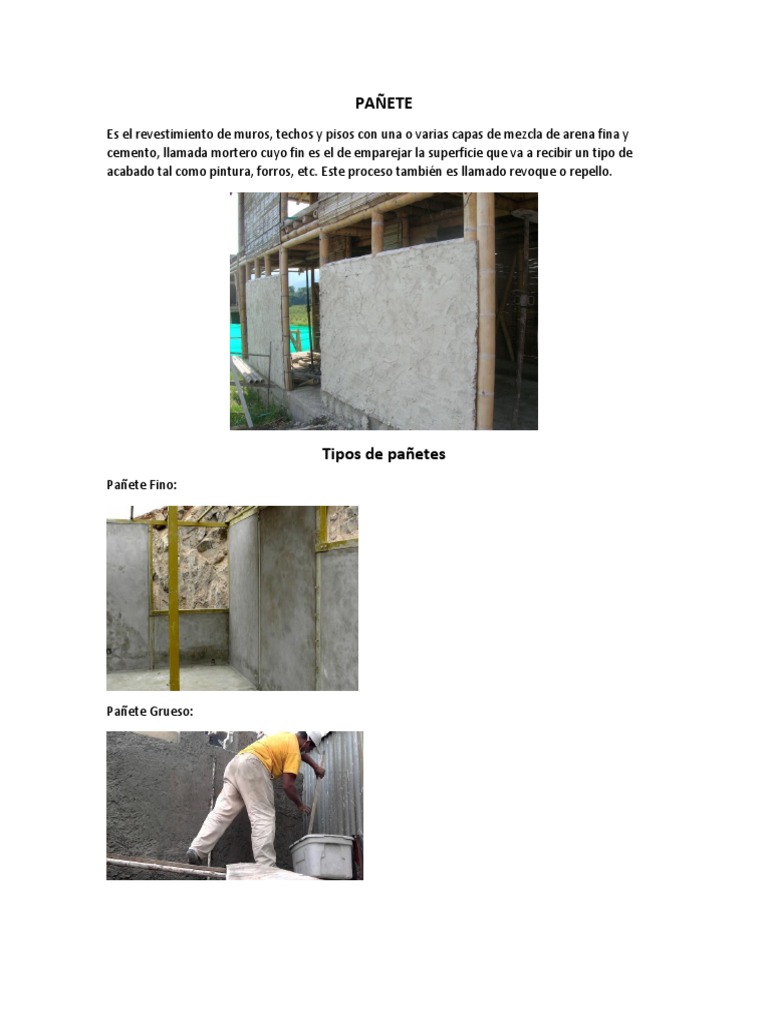 PAÑETE

Es el revestimiento de muros, techos y pisos con una o varias capas de mezcla de arena fina y cemento, llamada mortero cuyo fin es el de emparejar la superficie que va a recibir un tipo de acabado tal como pintura, forros, etc. Este proceso también es llamado revoque o repello.

Tipos de pañetes

Pañete Fino:

Pañete Grueso: