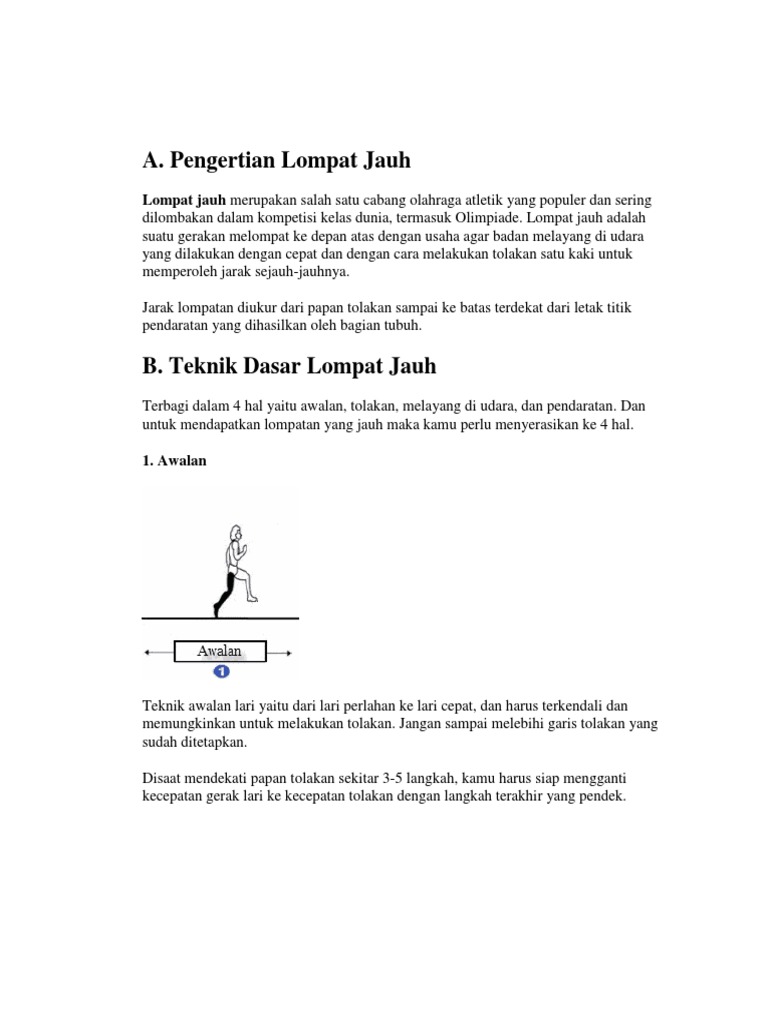 A. Pengertian Lompat Jauh

Lompat jauh merupakan salah satu cabang olahraga atletik yang populer dan sering dilombakan dalam kompetisi kelas dunia, termasuk Olimpiade. Lompat jauh adalah suatu gerakan melompat ke depan atas dengan usaha agar badan melayang di udara yang dilakukan dengan cepat dan dengan cara melakukan tolakan satu kaki untuk memperoleh jarak sejauh-jauhnya.

Jarak lompatan diukur dari papan tolakan sampai ke batas terdekat dari letak titik pendaratan yang dihasilkan oleh bagian tubuh.

B. Teknik Dasar Lompat Jauh

Terbagi dalam 4 hal yaitu awalan, tolakan, melayang di udara, dan pendaratan. Dan untuk mendapatkan lompatan yang jauh maka kamu perlu menyerasikan ke 4 hal.

1. Awalan

Awalan
1

Teknik awalan lari yaitu dari lari perlahan ke lari cepat, dan harus terkendali dan memungkinkan untuk melakukan tolakan. Jangan sampai melebihi garis tolakan yang sudah ditetapkan.

Disaat mendekati papan tolakan sekitar 3-5 langkah, kamu harus siap mengganti kecepatan gerak lari ke kecepatan tolakan dengan langkah terakhir yang pendek.