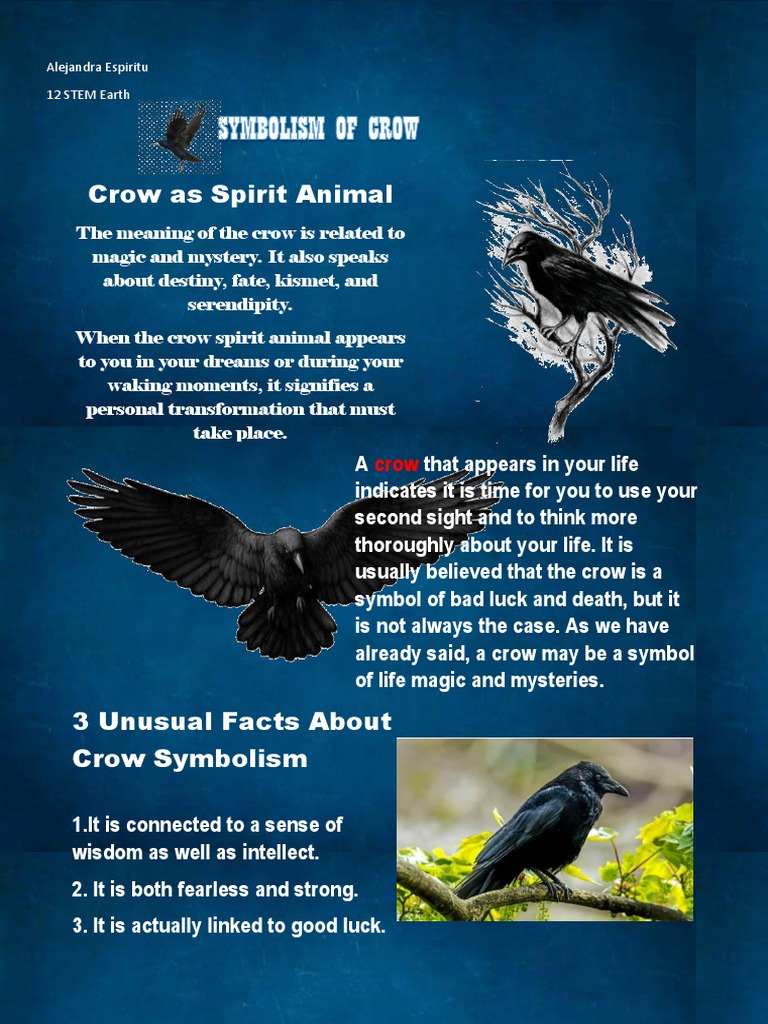 Alejandra Espiritu

12 STEM Earth

SYMBOLISM OF CROW

Crow as Spirit Animal

The meaning of the crow is related to magic and mystery. It also speaks about destiny, fate, kismet, and serendipity.

When the crow spirit animal appears to you in your dreams or during your waking moments, it signifies a personal transformation that must take place.

A crow that appears in your life indicates it is time for you to use your second sight and to think more thoroughly about your life. It is usually believed that the crow is a symbol of bad luck and death, but it is not always the case. As we have already said, a crow may be a symbol of life magic and mysteries.

3 Unusual Facts About Crow Symbolism

1.It is connected to a sense of wisdom as well as intellect.

2. It is both fearless and strong.

3. It is actually linked to good luck.