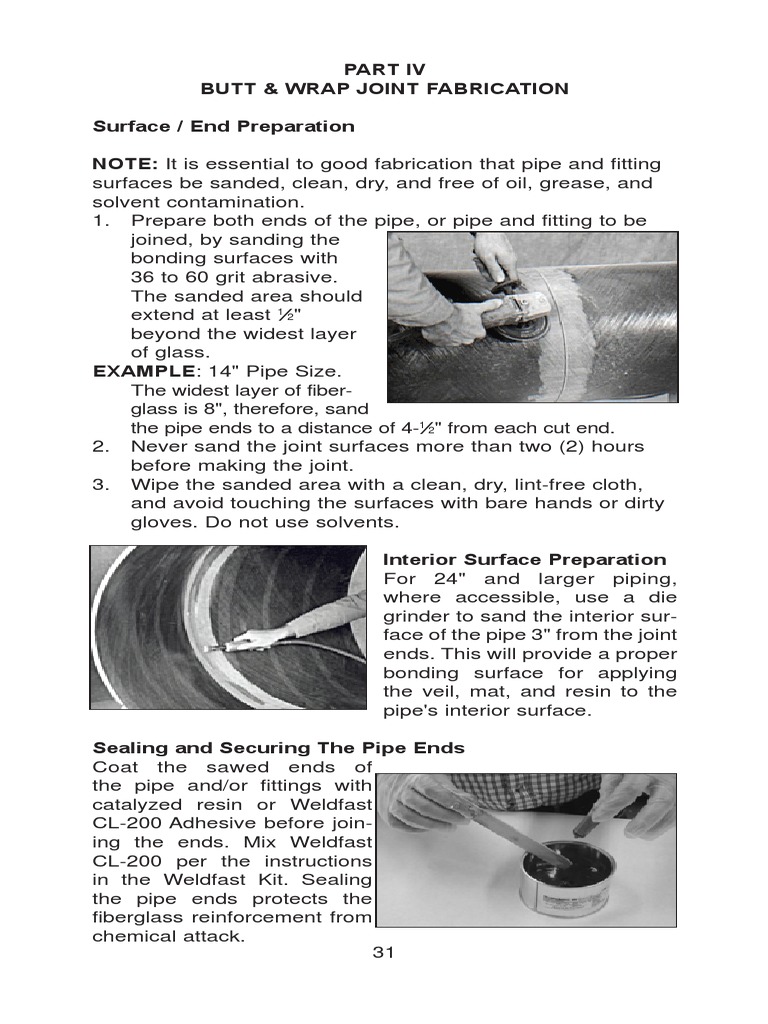 PART IV
BUTT & WRAP JOINT FABRICATION

Surface / End Preparation

NOTE: It is essential to good fabrication that pipe and fitting surfaces be sanded, clean, dry, and free of oil, grease, and solvent contamination.

1. Prepare both ends of the pipe, or pipe and fitting to be joined, by sanding the bonding surfaces with 36 to 60 grit abrasive. The sanded area should extend at least ½" beyond the widest layer of glass.

EXAMPLE: 14" Pipe Size. The widest layer of fiberglass is 8", therefore, sand the pipe ends to a distance of 4-½" from each cut end.

2. Never sand the joint surfaces more than two (2) hours before making the joint.

3. Wipe the sanded area with a clean, dry, lint-free cloth, and avoid touching the surfaces with bare hands or dirty gloves. Do not use solvents.

Interior Surface Preparation
For 24" and larger piping, where accessible, use a die grinder to sand the interior surface of the pipe 3" from the joint ends. This will provide a proper bonding surface for applying the veil, mat, and resin to the pipe's interior surface.

Sealing and Securing The Pipe Ends
Coat the sawed ends of the pipe and/or fittings with catalyzed resin or Weldfast CL-200 Adhesive before joining the ends. Mix Weldfast CL-200 per the instructions in the Weldfast Kit. Sealing the pipe ends protects the fiberglass reinforcement from chemical attack.

31