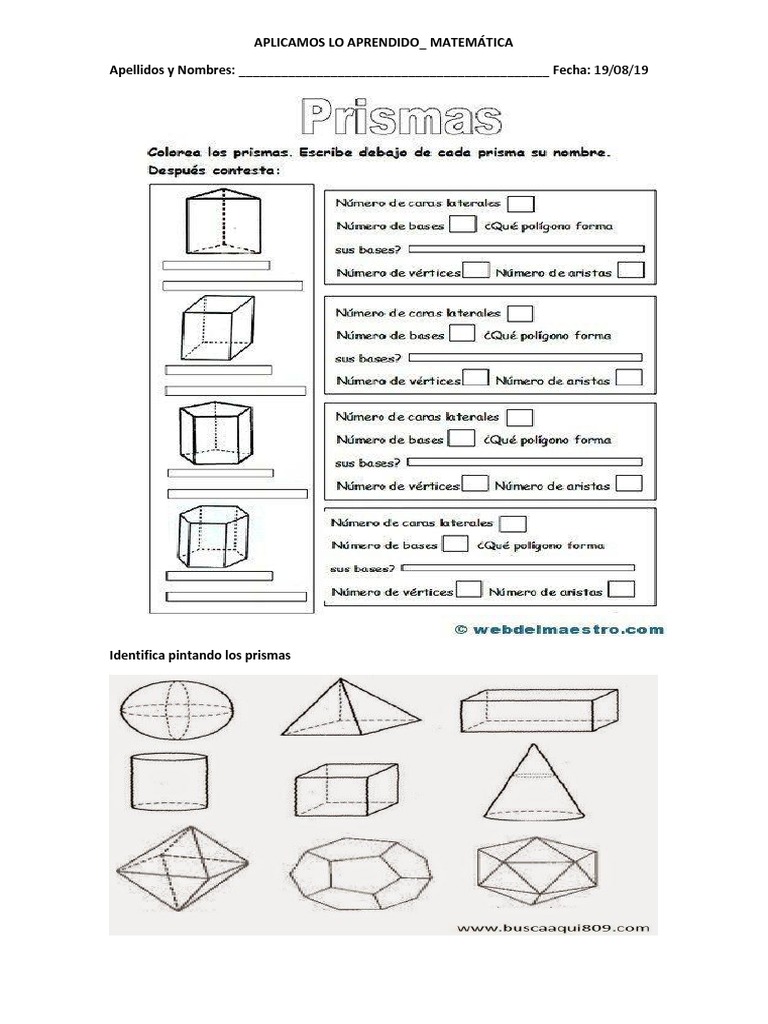 APLICAMOS LO APRENDIDO_ MATEMÁTICA

Apellidos y Nombres: ____________________________________________ Fecha: 19/08/19

Prismas

Colorea los prismas. Escribe debajo de cada prisma su nombre. Después contesta:

Número de caras laterales
Número de bases ¿Qué polígono forma sus bases?
Número de vértices Número de aristas

Número de caras laterales
Número de bases ¿Qué polígono forma sus bases?
Número de vértices Número de aristas

Número de caras laterales
Número de bases ¿Qué polígono forma sus bases?
Número de vértices Número de aristas

Número de caras laterales
Número de bases ¿Qué polígono forma sus bases?
Número de vértices Número de aristas

© webdelmaestro.com

Identifica pintando los prismas

www.buscaaqui809.com