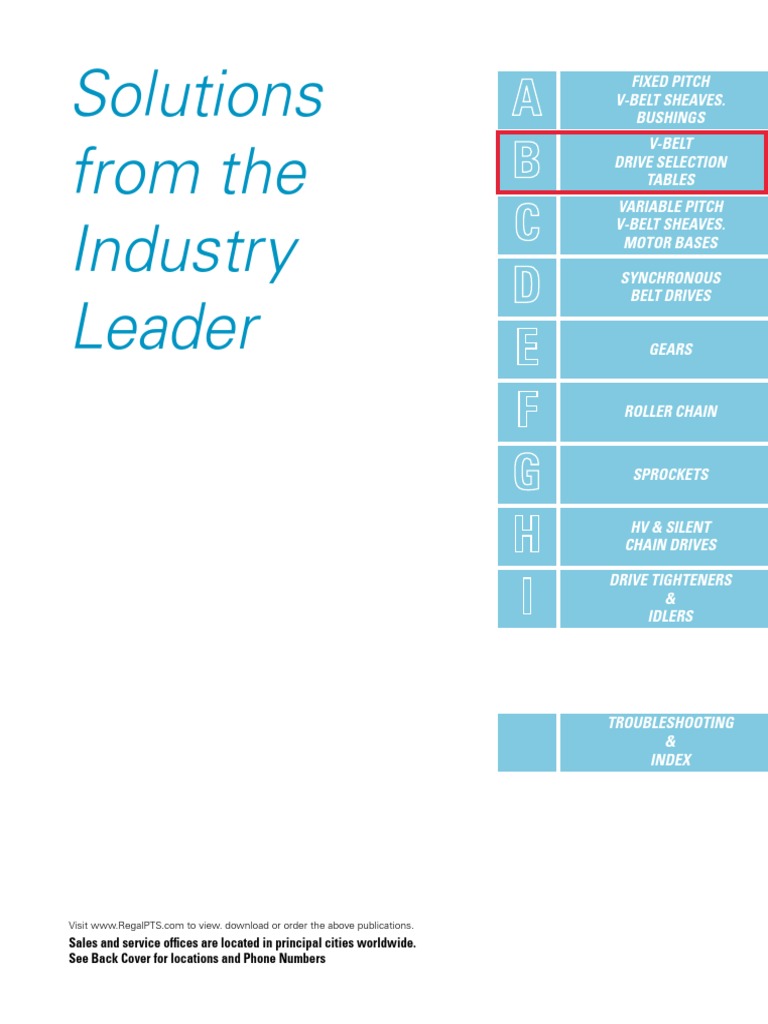 Solutions from the Industry Leader

A
FIXED PITCH
V-BELT SHEAVES.
BUSHINGS

B
V-BELT
DRIVE SELECTION
TABLES

C
VARIABLE PITCH
V-BELT SHEAVES.
MOTOR BASES

D
SYNCHRONOUS
BELT DRIVES

E
GEARS

F
ROLLER CHAIN

G
SPROCKETS

H
HV & SILENT
CHAIN DRIVES

I
DRIVE TIGHTENERS
&
IDLERS

TROUBLESHOOTING
&
INDEX

Visit www.RegalPTS.com to view. download or order the above publications.

Sales and service offices are located in principal cities worldwide.
See Back Cover for locations and Phone Numbers