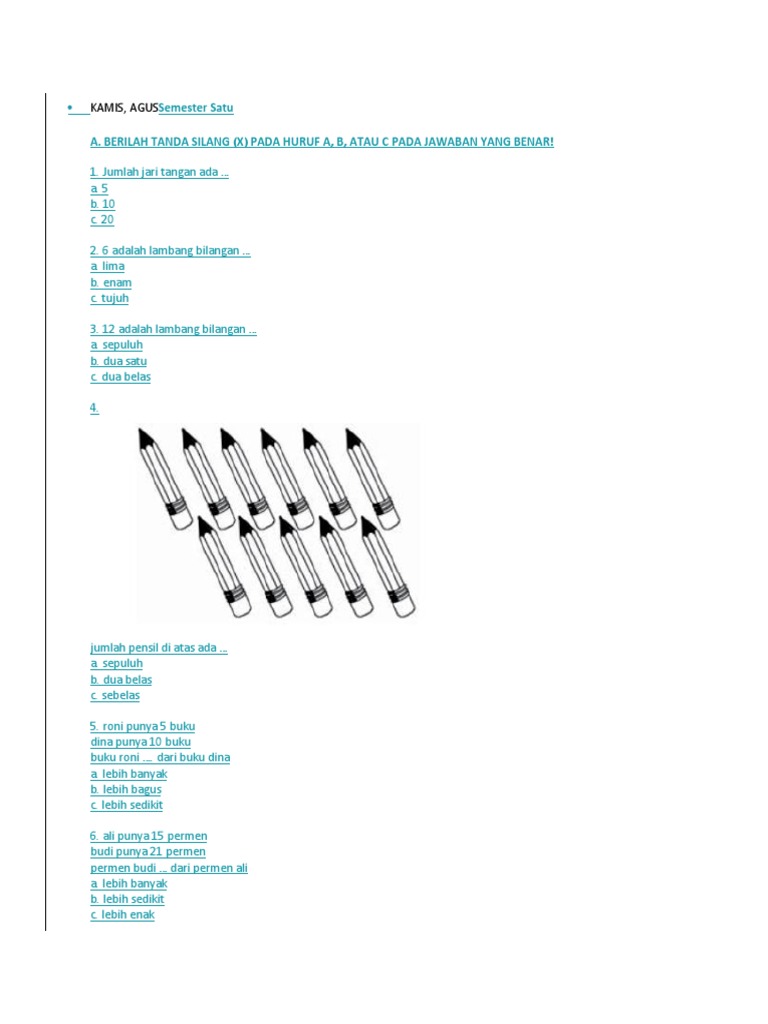 • KAMIS, AGUSSemester Satu

A. BERILAH TANDA SILANG (X) PADA HURUF A, B, ATAU C PADA JAWABAN YANG BENAR!

1. Jumlah jari tangan ada ...
a 5
b. 10
c. 20

2. 6 adalah lambang bilangan ...
a. lima
b. enam
c. tujuh

3. 12 adalah lambang bilangan ...
a. sepuluh
b. dua satu
c. dua belas

4.

jumlah pensil di atas ada ...
a. sepuluh
b. dua belas
c. sebelas

5. roni punya 5 buku
dina punya 10 buku
buku roni .... dari buku dina
a. lebih banyak
b. lebih bagus
c. lebih sedikit

6. ali punya 15 permen
budi punya 21 permen
permen budi ... dari permen ali
a. lebih banyak
b. lebih sedikit
c. lebih enak