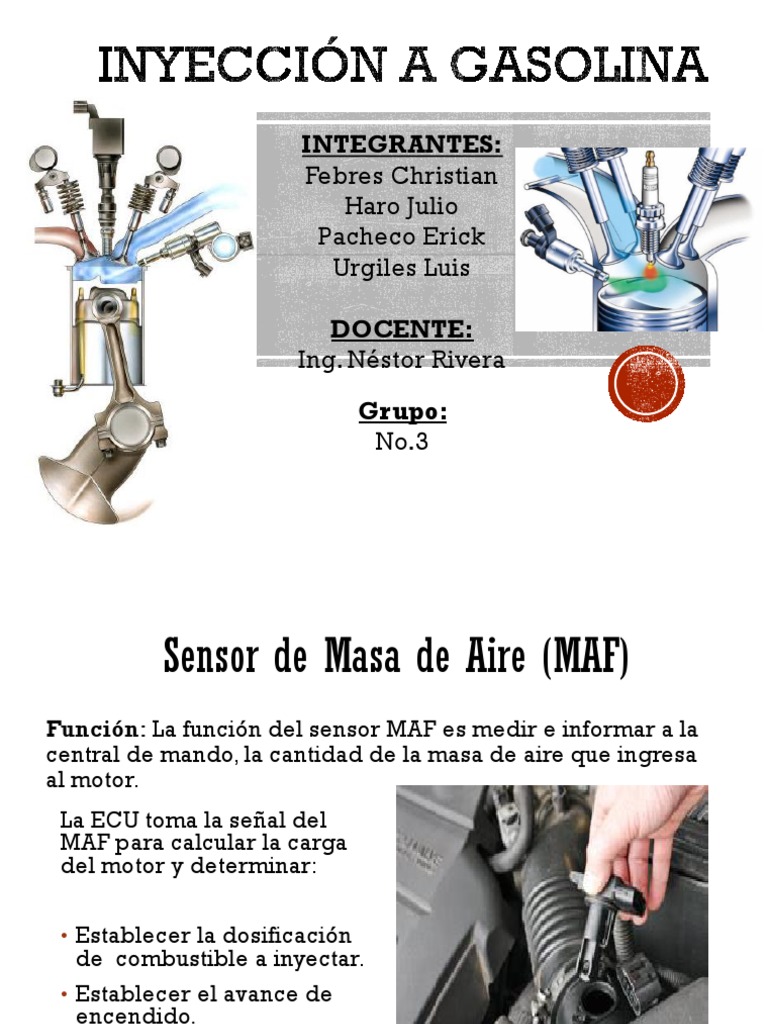 INYECCIÓN A GASOLINA

INTEGRANTES:
Febres Christian
Haro Julio
Pacheco Erick
Urgiles Luis

DOCENTE:
Ing. Néstor Rivera

Grupo:
No.3

Sensor de Masa de Aire (MAF)

Función: La función del sensor MAF es medir e informar a la central de mando, la cantidad de la masa de aire que ingresa al motor.

La ECU toma la señal del MAF para calcular la carga del motor y determinar:

• Establecer la dosificación de combustible a inyectar.
• Establecer el avance de encendido.