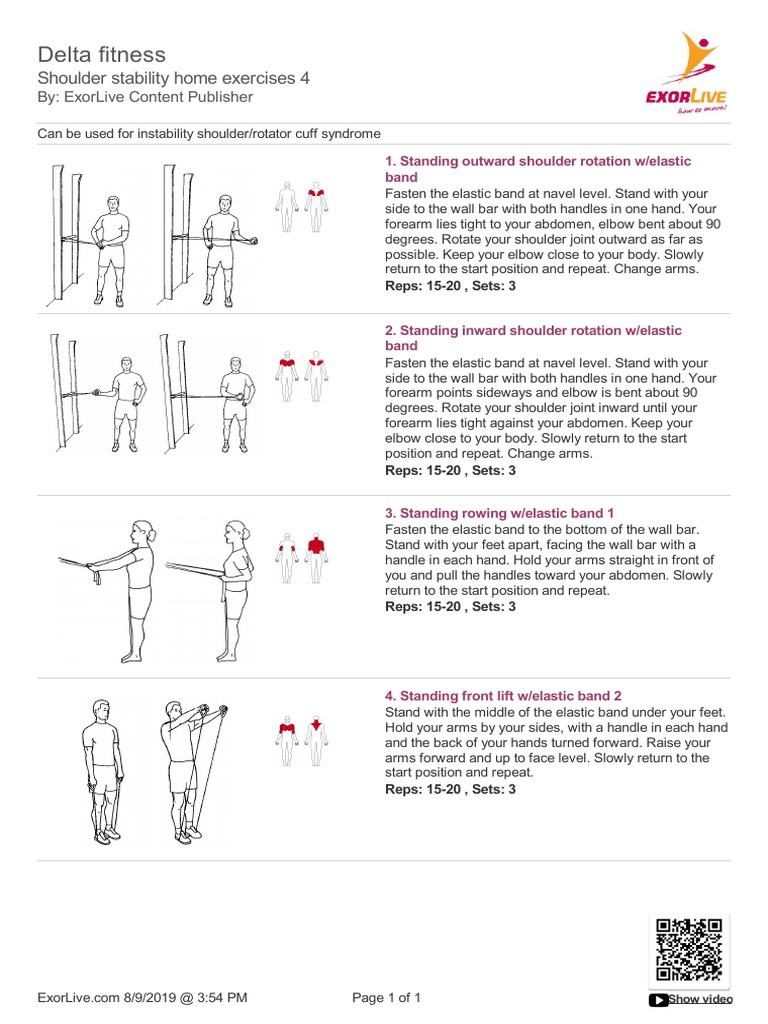 Delta fitness
Shoulder stability home exercises 4
By: ExorLive Content Publisher

EXORLIVE
how to move!

Can be used for instability shoulder/rotator cuff syndrome

1. Standing outward shoulder rotation w/elastic band
Fasten the elastic band at navel level. Stand with your side to the wall bar with both handles in one hand. Your forearm lies tight to your abdomen, elbow bent about 90 degrees. Rotate your shoulder joint outward as far as possible. Keep your elbow close to your body. Slowly return to the start position and repeat. Change arms.
Reps: 15-20 , Sets: 3

2. Standing inward shoulder rotation w/elastic band
Fasten the elastic band at navel level. Stand with your side to the wall bar with both handles in one hand. Your forearm points sideways and elbow is bent about 90 degrees. Rotate your shoulder joint inward until your forearm lies tight against your abdomen. Keep your elbow close to your body. Slowly return to the start position and repeat. Change arms.
Reps: 15-20 , Sets: 3

3. Standing rowing w/elastic band 1
Fasten the elastic band to the bottom of the wall bar. Stand with your feet apart, facing the wall bar with a handle in each hand. Hold your arms straight in front of you and pull the handles toward your abdomen. Slowly return to the start position and repeat.
Reps: 15-20 , Sets: 3

4. Standing front lift w/elastic band 2
Stand with the middle of the elastic band under your feet. Hold your arms by your sides, with a handle in each hand and the back of your hands turned forward. Raise your arms forward and up to face level. Slowly return to the start position and repeat.
Reps: 15-20 , Sets: 3

ExorLive.com 8/9/2019 @ 3:54 PM
Page 1 of 1
Show video