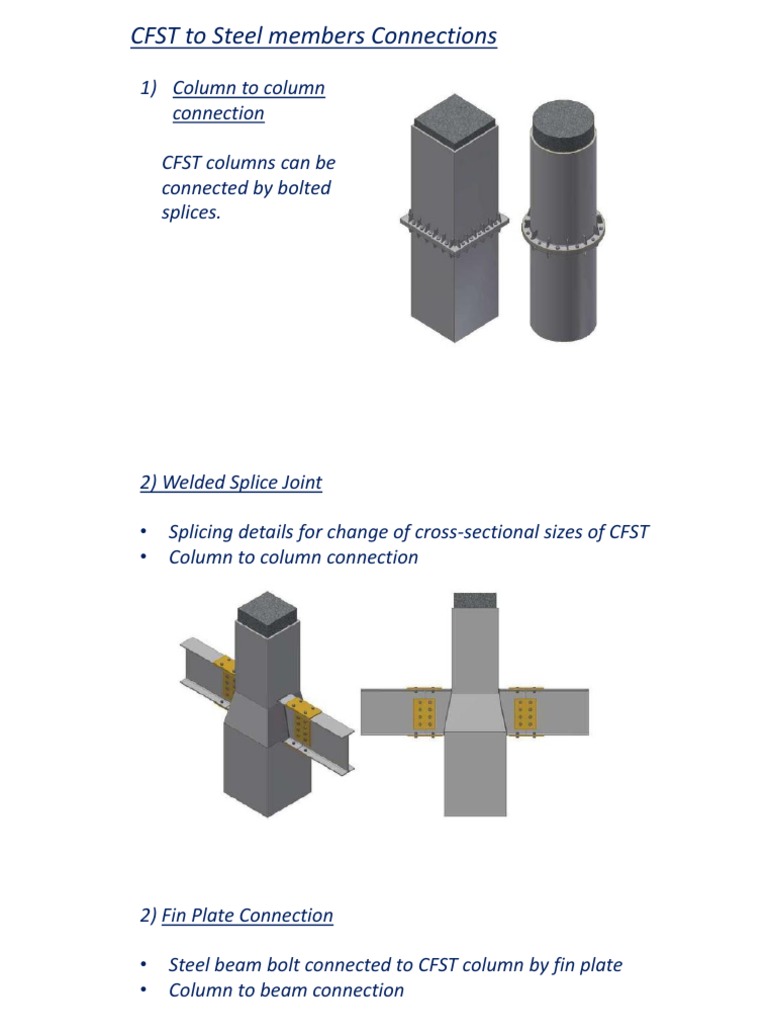 CFST to Steel members Connections

1) Column to column connection

CFST columns can be connected by bolted splices.

2) Welded Splice Joint

• Splicing details for change of cross-sectional sizes of CFST
• Column to column connection

2) Fin Plate Connection

• Steel beam bolt connected to CFST column by fin plate
• Column to beam connection