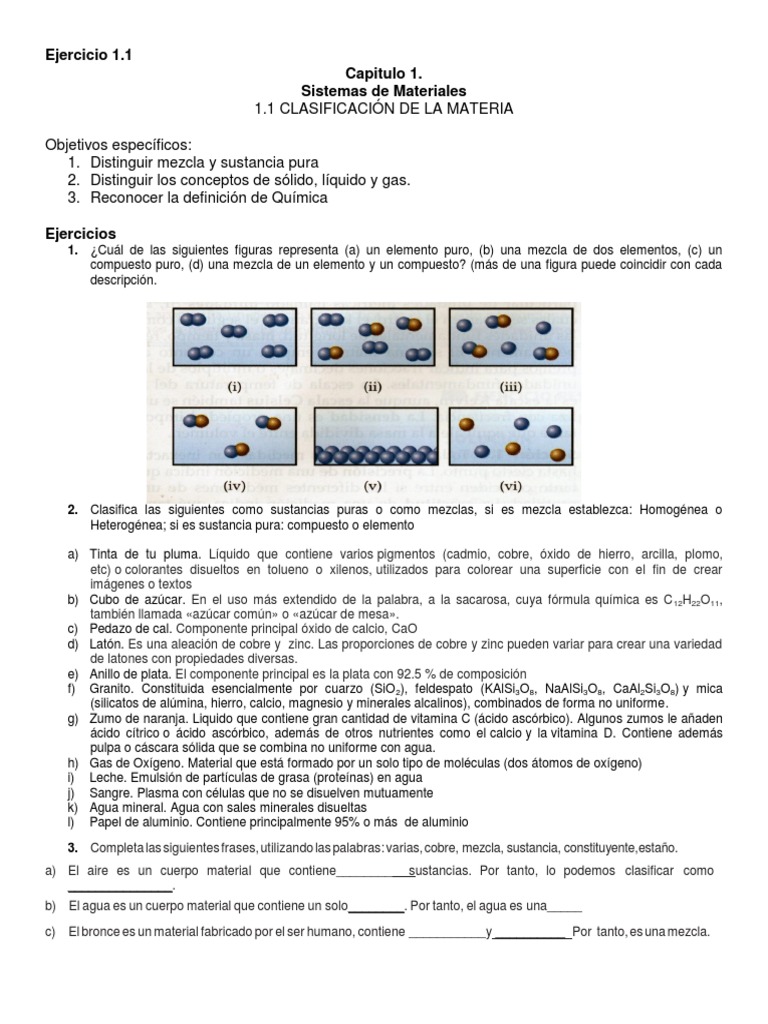 Ejercicio 1.1

Capitulo 1.
Sistemas de Materiales
1.1 CLASIFICACIÓN DE LA MATERIA

Objetivos específicos:
1. Distinguir mezcla y sustancia pura
2. Distinguir los conceptos de sólido, líquido y gas.
3. Reconocer la definición de Química

Ejercicios
1. ¿Cuál de las siguientes figuras representa (a) un elemento puro, (b) una mezcla de dos elementos, (c) un compuesto puro, (d) una mezcla de un elemento y un compuesto? (más de una figura puede coincidir con cada descripción.

(i) (ii) (iii)
(iv) (v) (vi)

2. Clasifica las siguientes como sustancias puras o como mezclas, si es mezcla establezca: Homogénea o Heterogénea; si es sustancia pura: compuesto o elemento

a) Tinta de tu pluma. Líquido que contiene varios pigmentos (cadmio, cobre, óxido de hierro, arcilla, plomo, etc) o colorantes disueltos en tolueno o xilenos, utilizados para colorear una superficie con el fin de crear imágenes o textos
b) Cubo de azúcar. En el uso más extendido de la palabra, a la sacarosa, cuya fórmula química es $C_{12}H_{22}O_{11}$, también llamada «azúcar común» o «azúcar de mesa».
c) Pedazo de cal. Componente principal óxido de calcio, CaO
d) Latón. Es una aleación de cobre y zinc. Las proporciones de cobre y zinc pueden variar para crear una variedad de latones con propiedades diversas.
e) Anillo de plata. El componente principal es la plata con 92.5 % de composición
f) Granito. Constituida esencialmente por cuarzo ($SiO_2$), feldespato ($KAlSi_3O_8$, $NaAlSi_3O_8$, $CaAl_2Si_2O_8$) y mica (silicatos de alúmina, hierro, calcio, magnesio y minerales alcalinos), combinados de forma no uniforme.
g) Zumo de naranja. Liquido que contiene gran cantidad de vitamina C (ácido ascórbico). Algunos zumos le añaden ácido cítrico o ácido ascórbico, además de otros nutrientes como el calcio y la vitamina D. Contiene además pulpa o cáscara sólida que se combina no uniforme con agua.
h) Gas de Oxígeno. Material que está formado por un solo tipo de moléculas (dos átomos de oxígeno)
i) Leche. Emulsión de partículas de grasa (proteínas) en agua
j) Sangre. Plasma con células que no se disuelven mutuamente
k) Agua mineral. Agua con sales minerales disueltas
l) Papel de aluminio. Contiene principalmente 95% o más de aluminio

3. Completa las siguientes frases, utilizando las palabras: varias, cobre, mezcla, sustancia, constituyente, estaño.
a) El aire es un cuerpo material que contiene__________sustancias. Por tanto, lo podemos clasificar como ______________.
b) El agua es un cuerpo material que contiene un solo________. Por tanto, el agua es una_____
c) El bronce es un material fabricado por el ser humano, contiene ___________y___________Por tanto, es una mezcla.