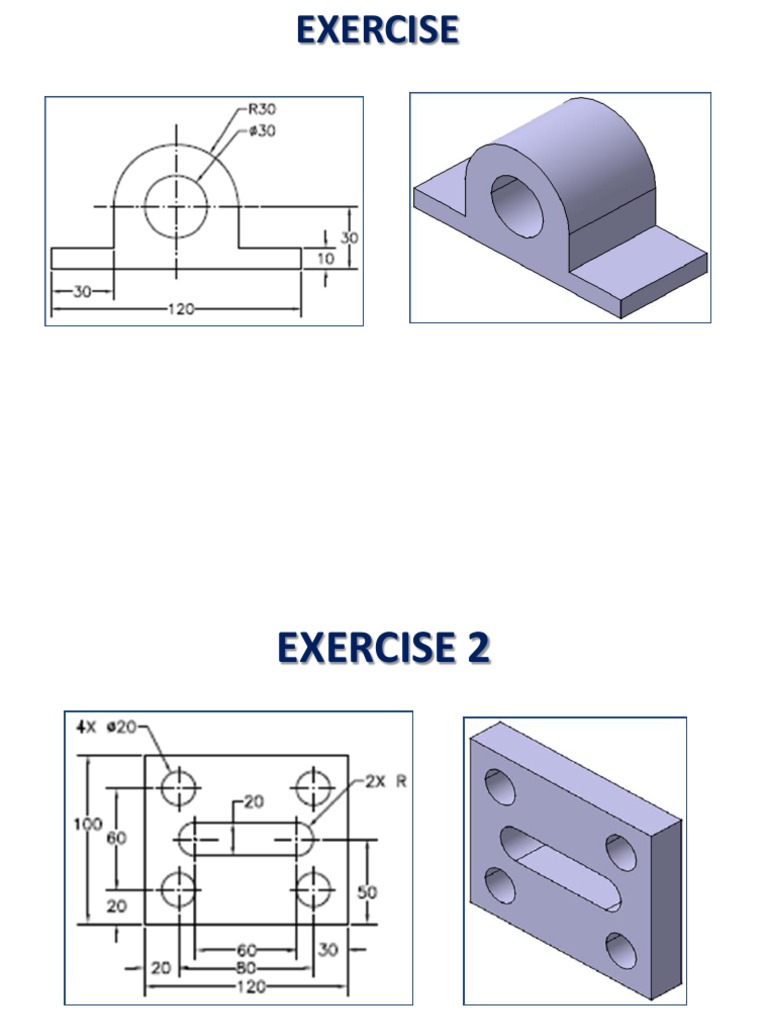 EXERCISE

R30
ø30
30
10
30
120

EXERCISE 2

4X ø20
2X R
20
100
60
20
50
60
30
20
80
120